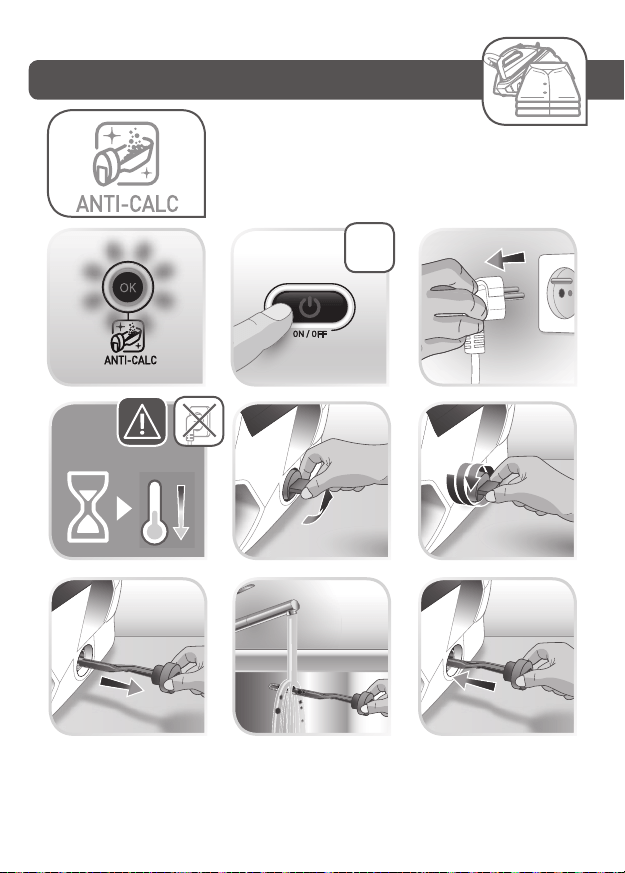 ANTI-CALC

OK

ANTI-CALC

ON / OFF