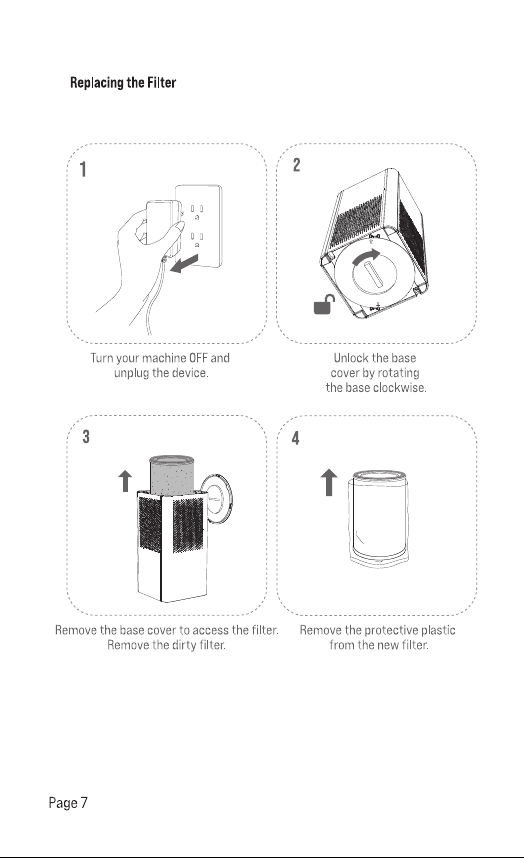 Replacing the Filter

1

Turn your machine OFF and unplug the device.

2

Unlock the base cover by rotating the base clockwise.

3

Remove the base cover to access the filter. Remove the dirty filter.

4

Remove the protective plastic from the new filter.

Page 7