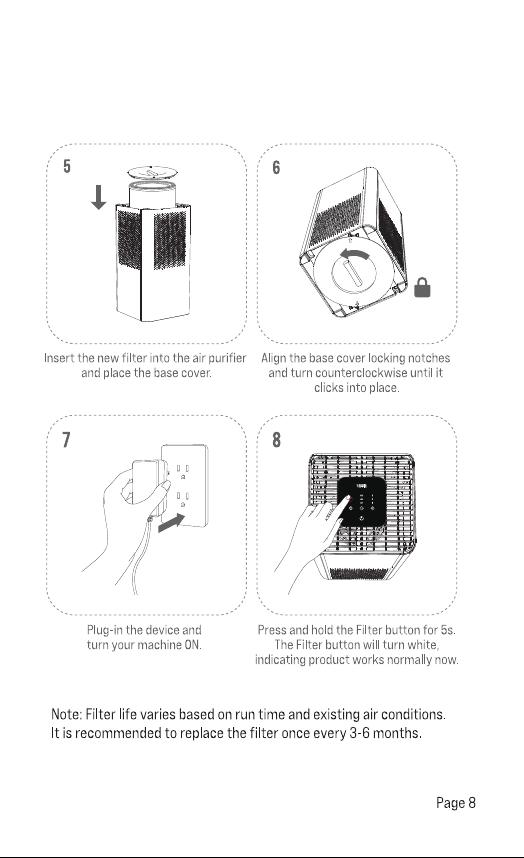 5

Insert the new filter into the air purifier and place the base cover.

6

Align the base cover locking notches and turn counterclockwise until it clicks into place.

7

Plug-in the device and turn your machine ON.

8

Press and hold the Filter button for 5s. The Filter button will turn white, indicating product works normally now.

Note: Filter life varies based on run time and existing air conditions.
It is recommended to replace the filter once every 3-6 months.

Page 8