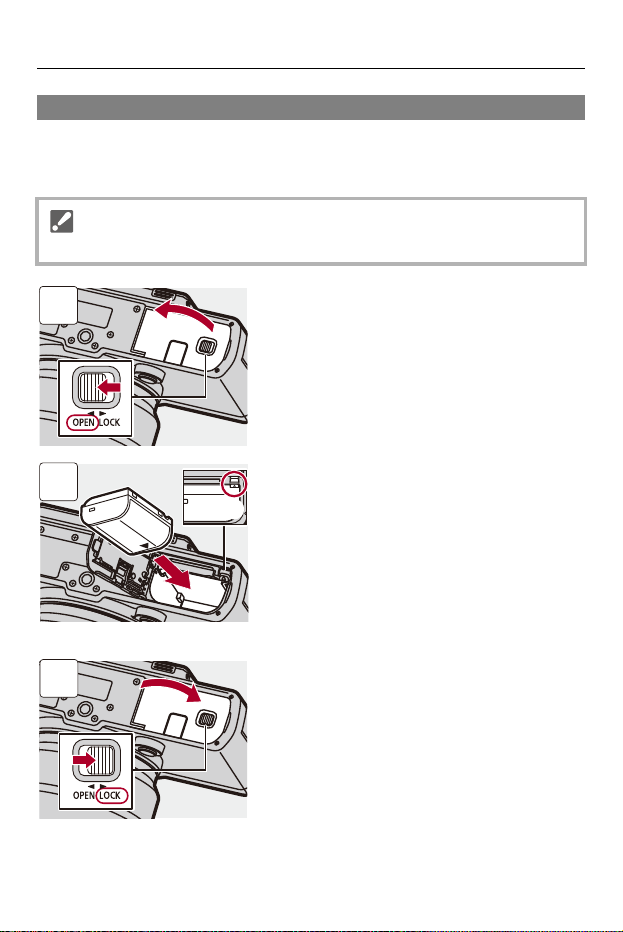 OPEN LOCK

OPEN LOCK