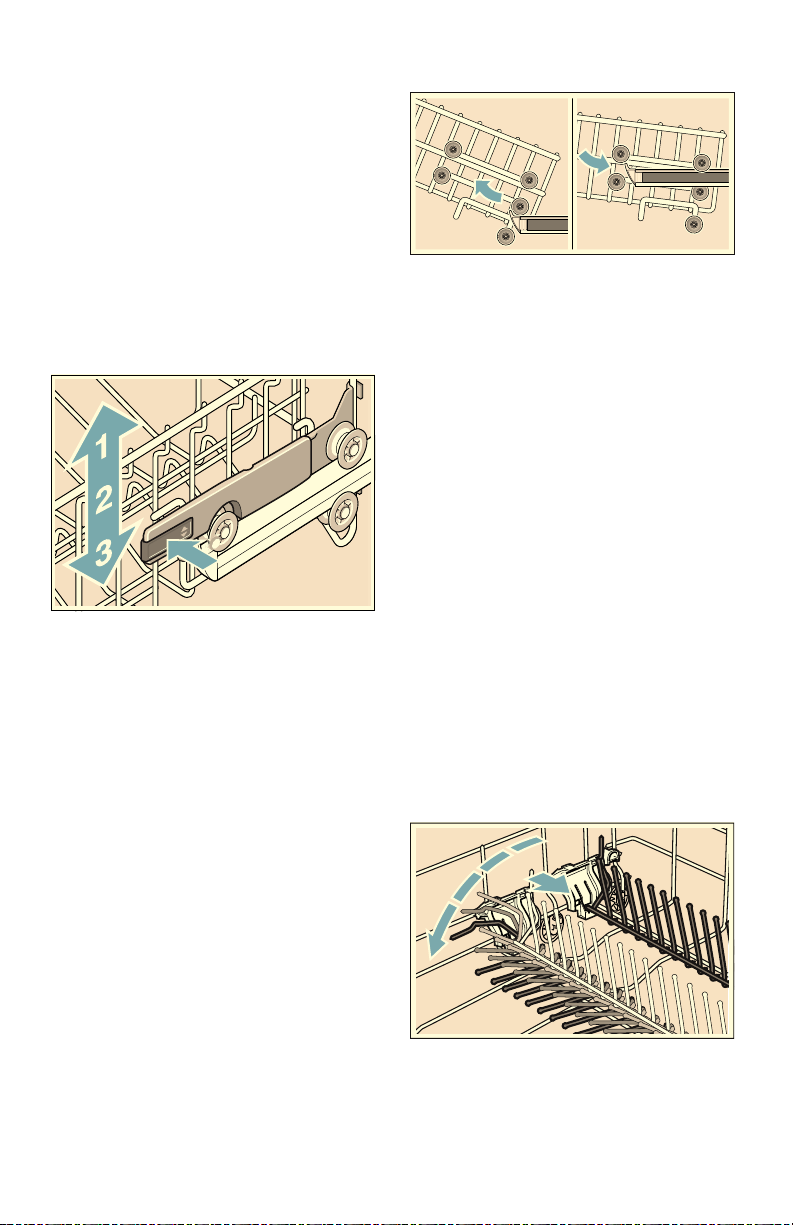 1
2
3