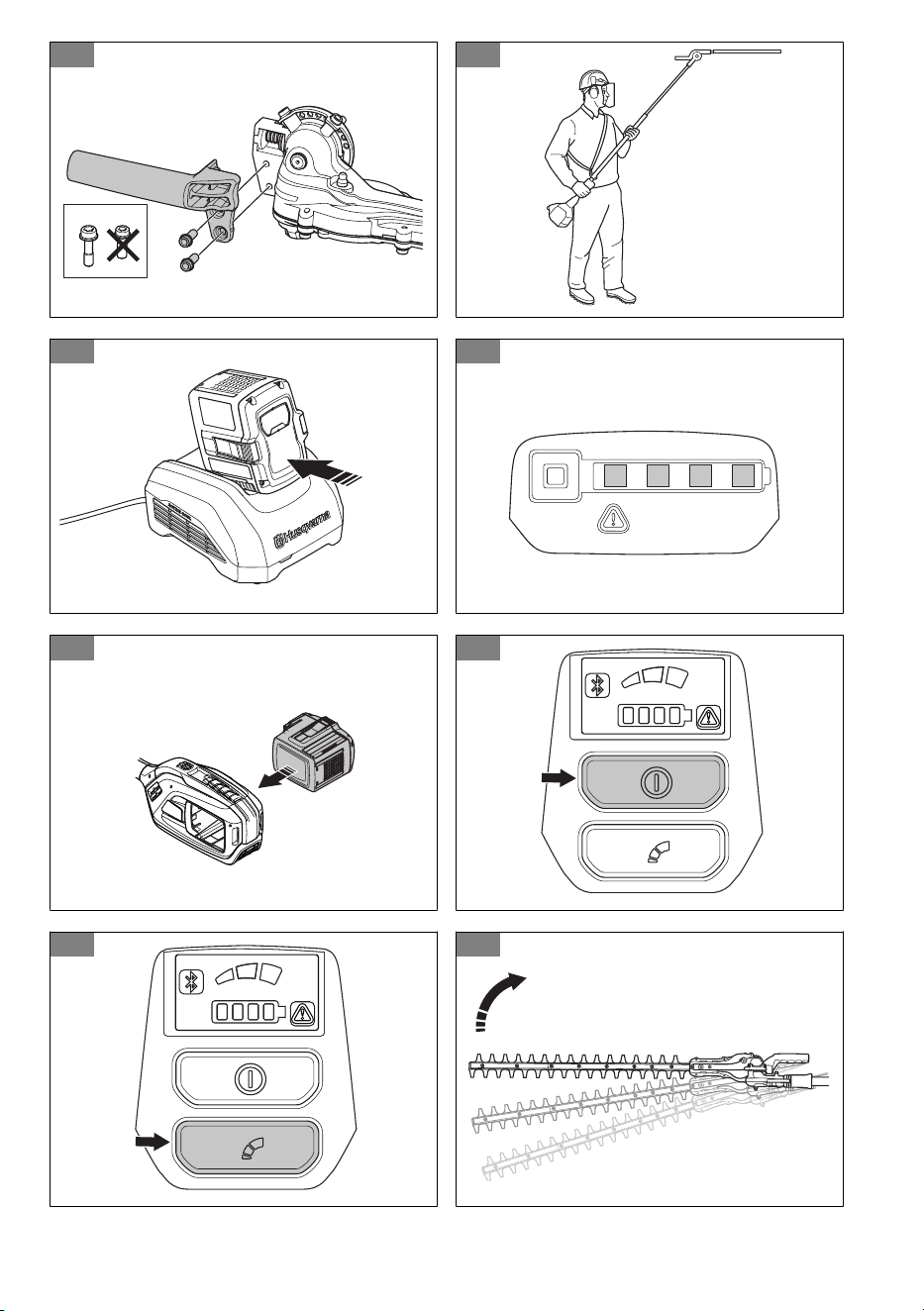 Husqvarna