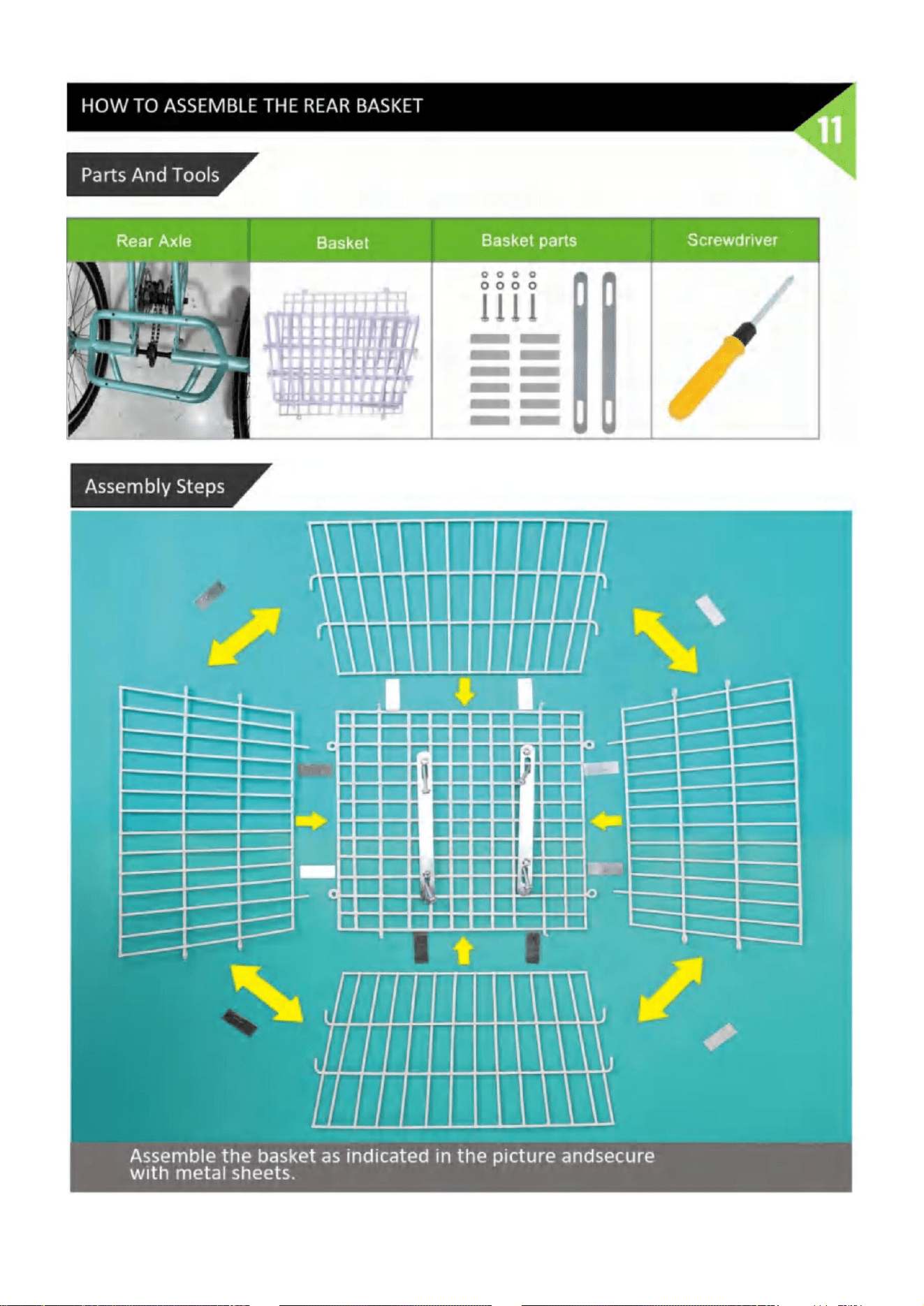 HOW TO ASSEMBLE THE REAR BASKET

11

Parts And Tools

| Rear Axle | Basket | Basket parts | Screwdriver |
|---|---|---|---|
| | | | |

Assembly Steps

Assemble the basket as indicated in the picture andsecure with metal sheets.