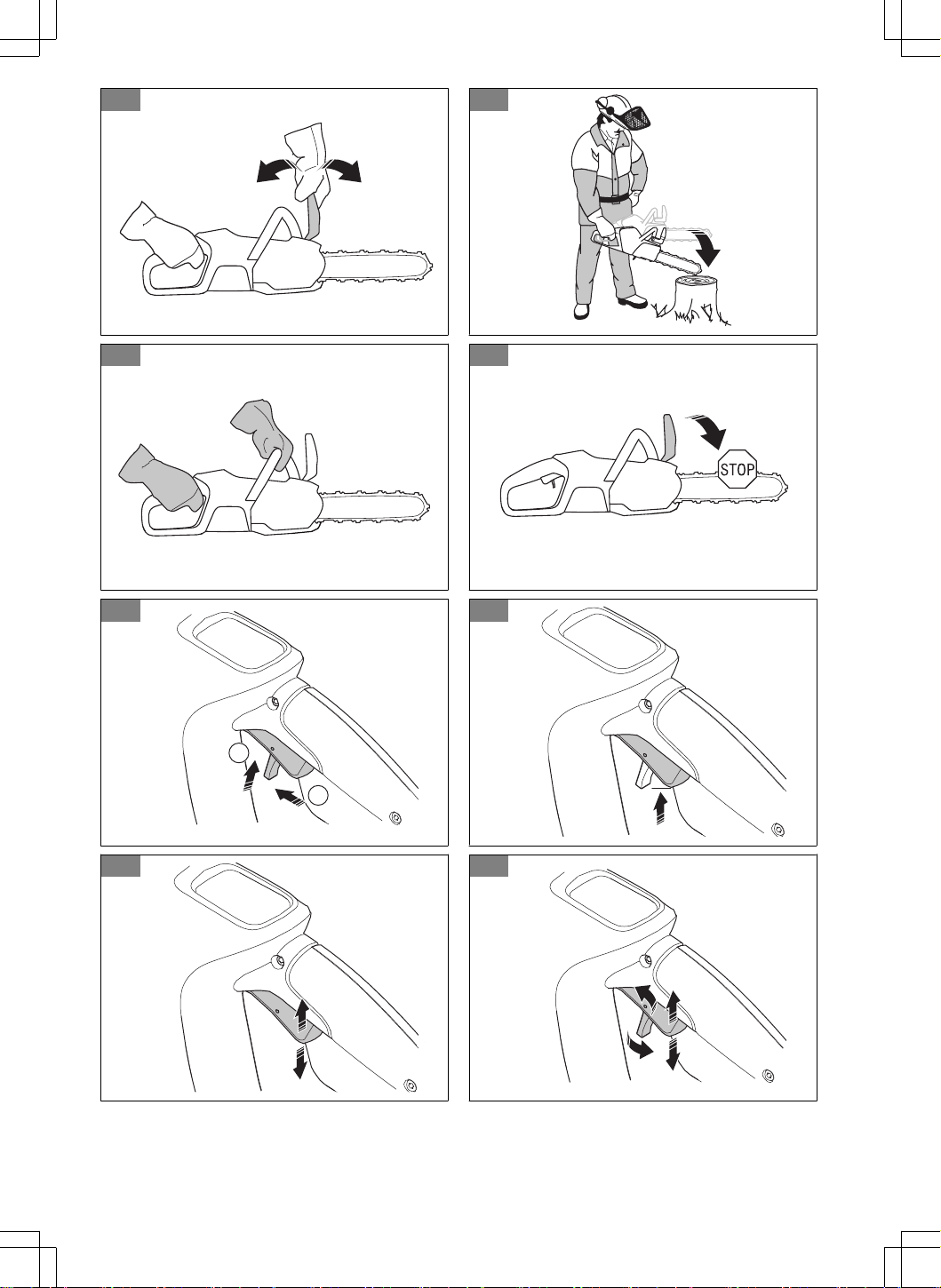 STOP