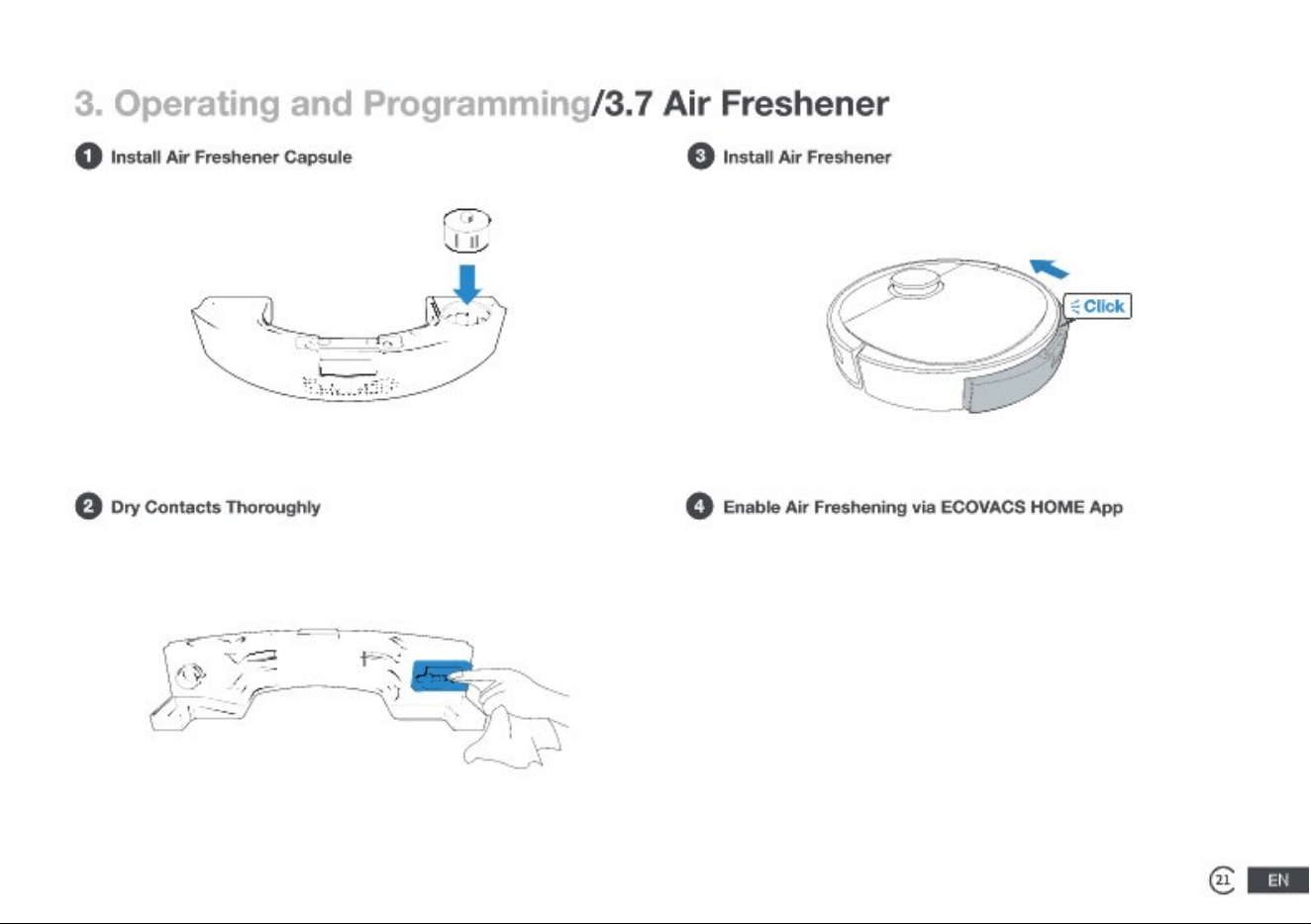 3. Operating and Programming/3.7 Air Freshener

1 Install Air Freshener Capsule

2 Dry Contacts Thoroughly

3 Install Air Freshener

Click

4 Enable Air Freshening via ECOVACS HOME App

21 EN