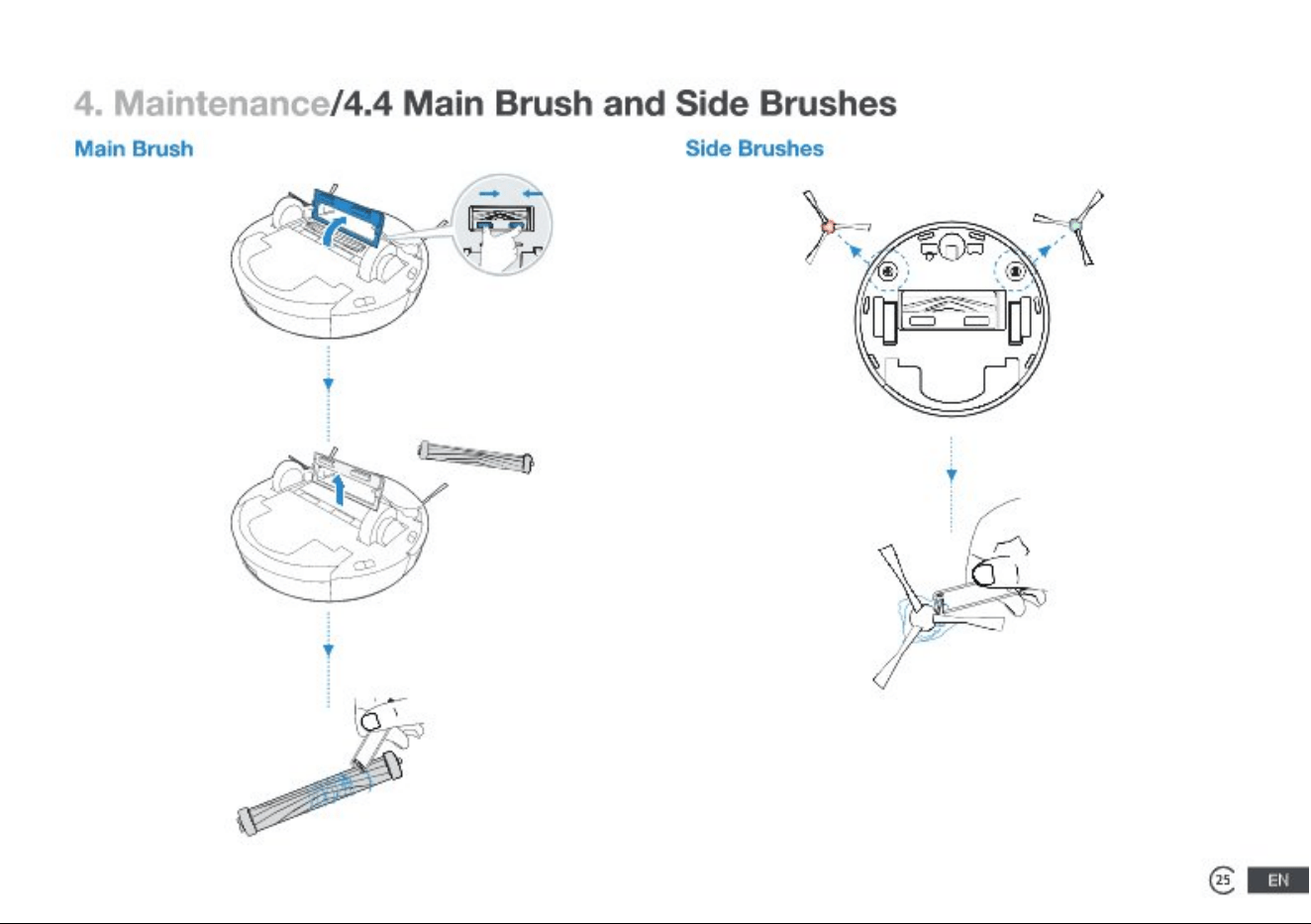 4. Maintenance/4.4 Main Brush and Side Brushes

Main Brush

Side Brushes

25 EN