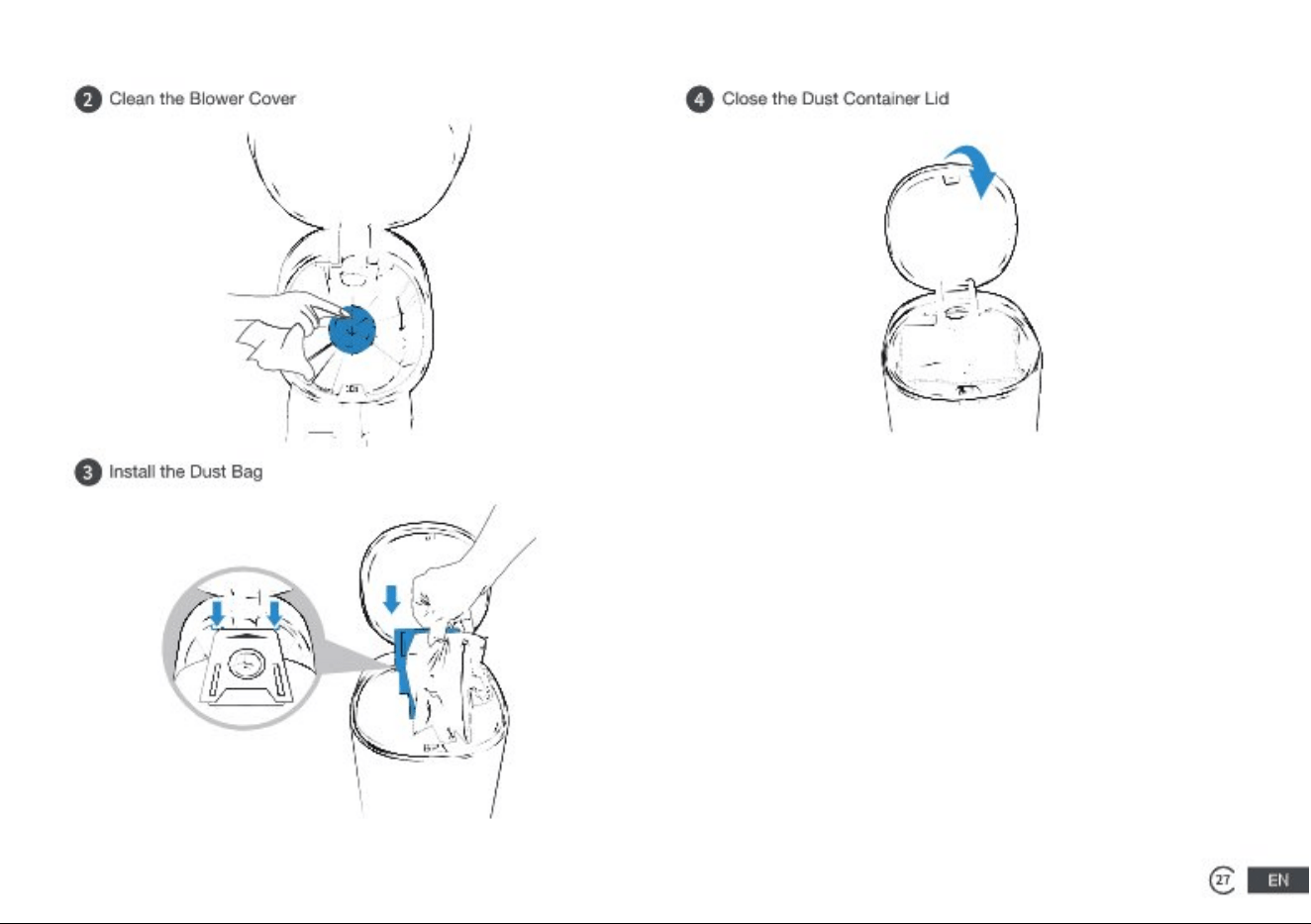 2 Clean the Blower Cover

3 Install the Dust Bag

4 Close the Dust Container Lid

27 EN