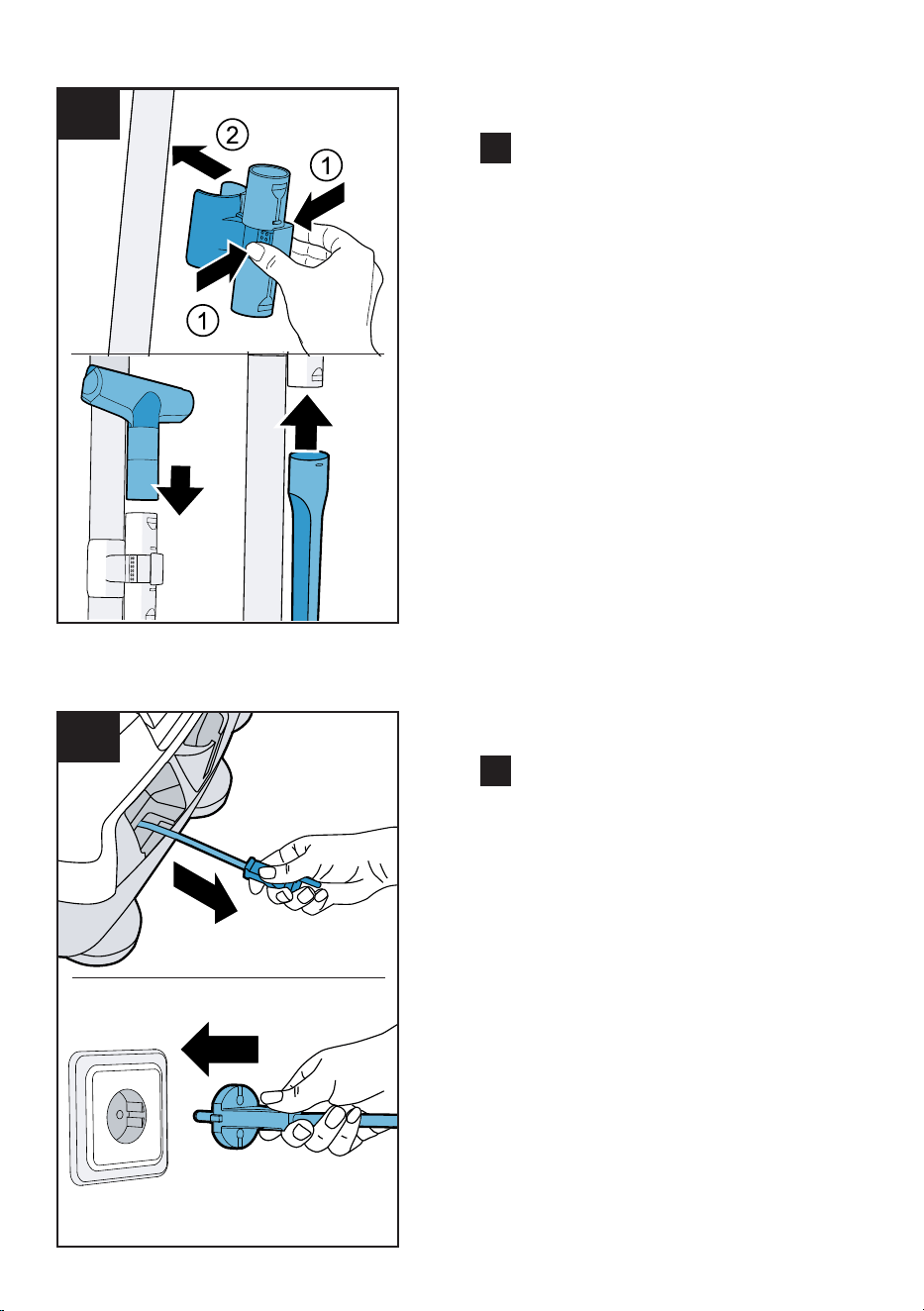 2
1
1