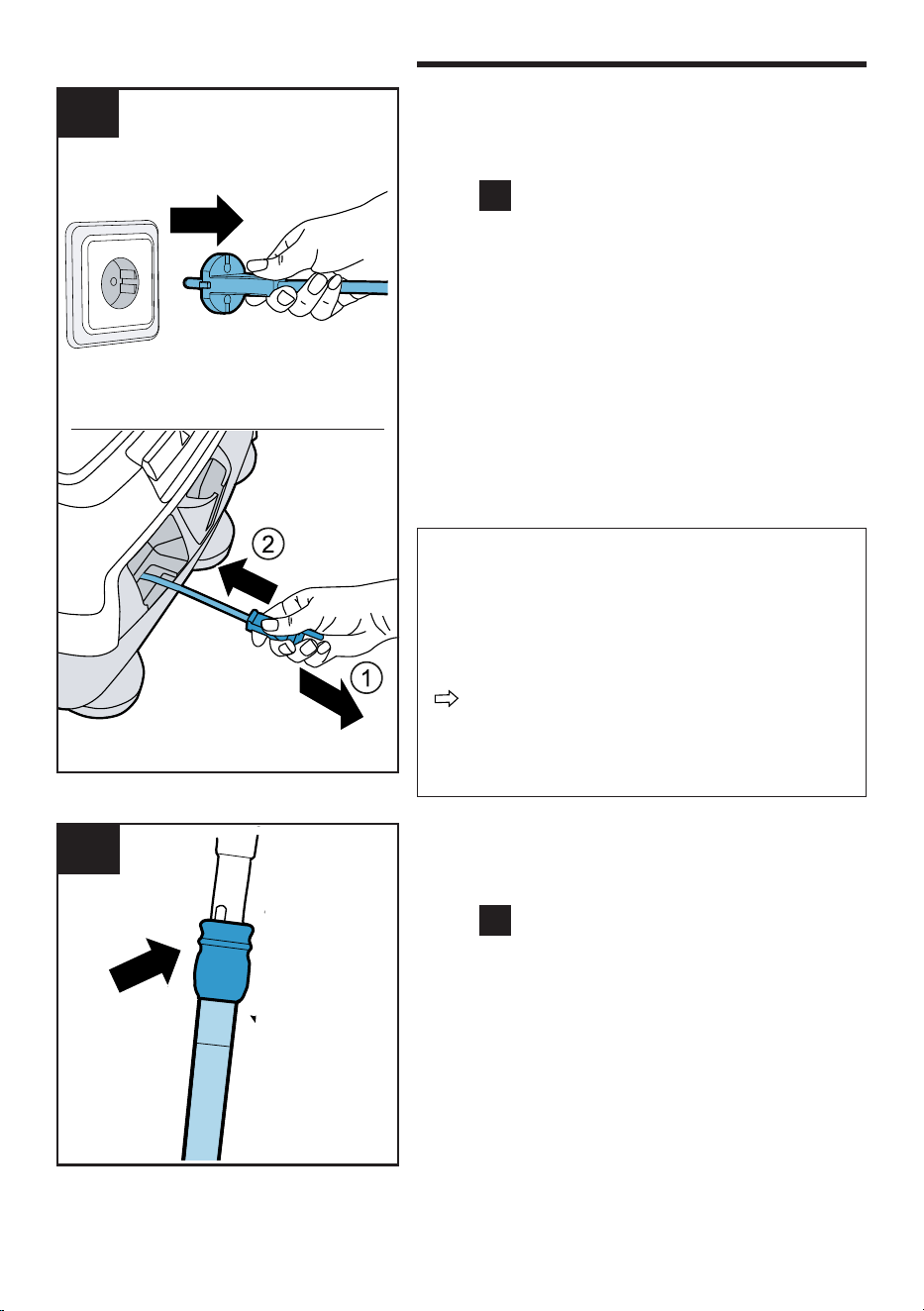 2

1