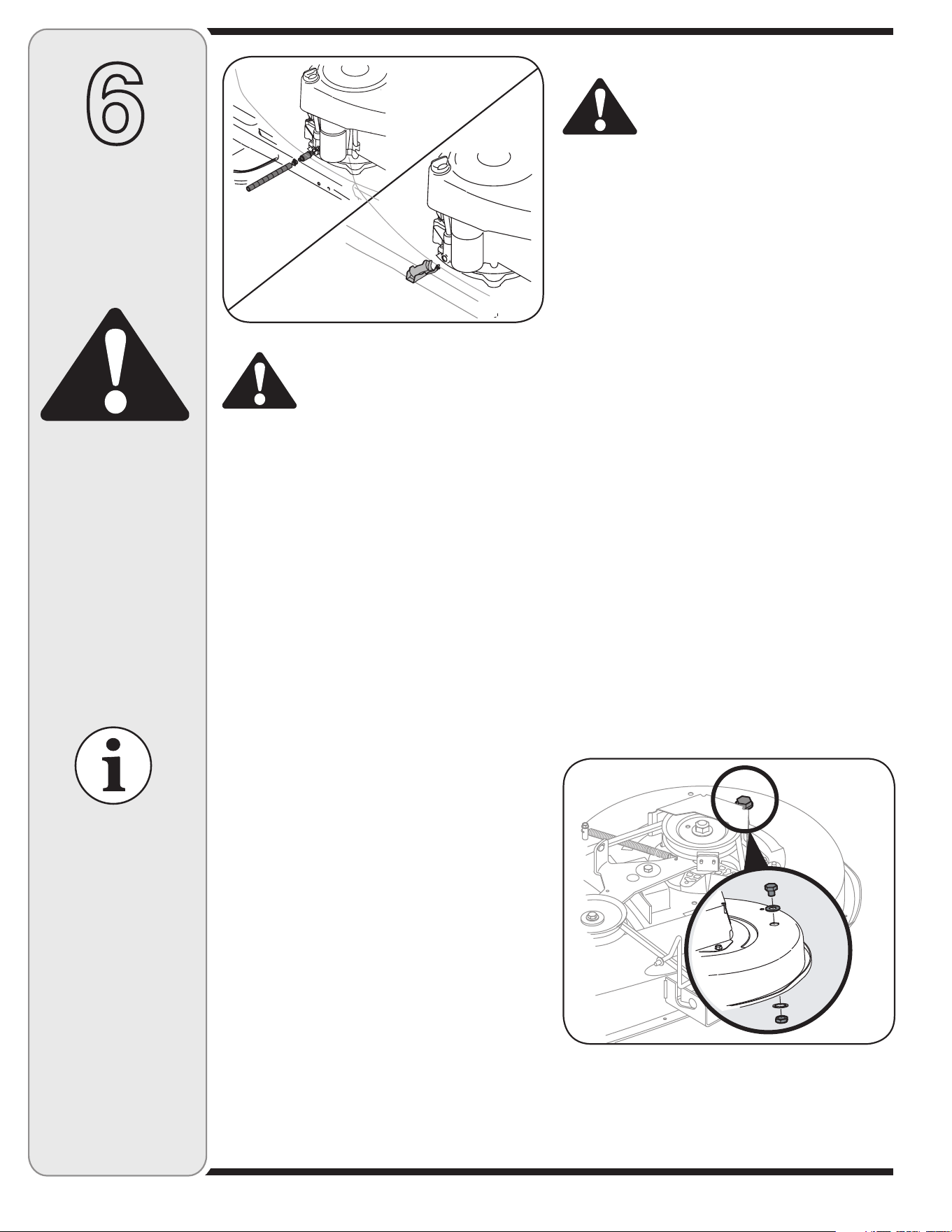 6