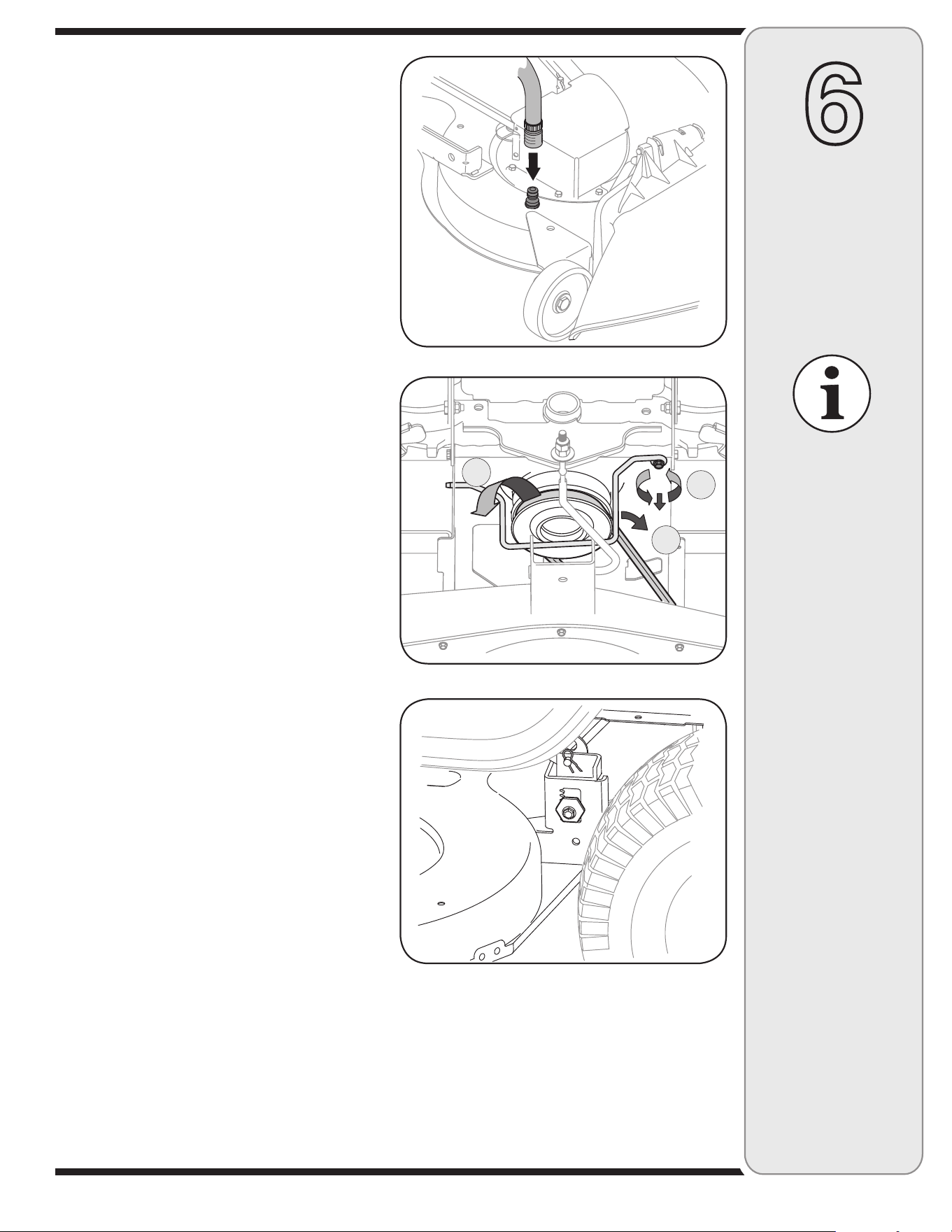 6

i