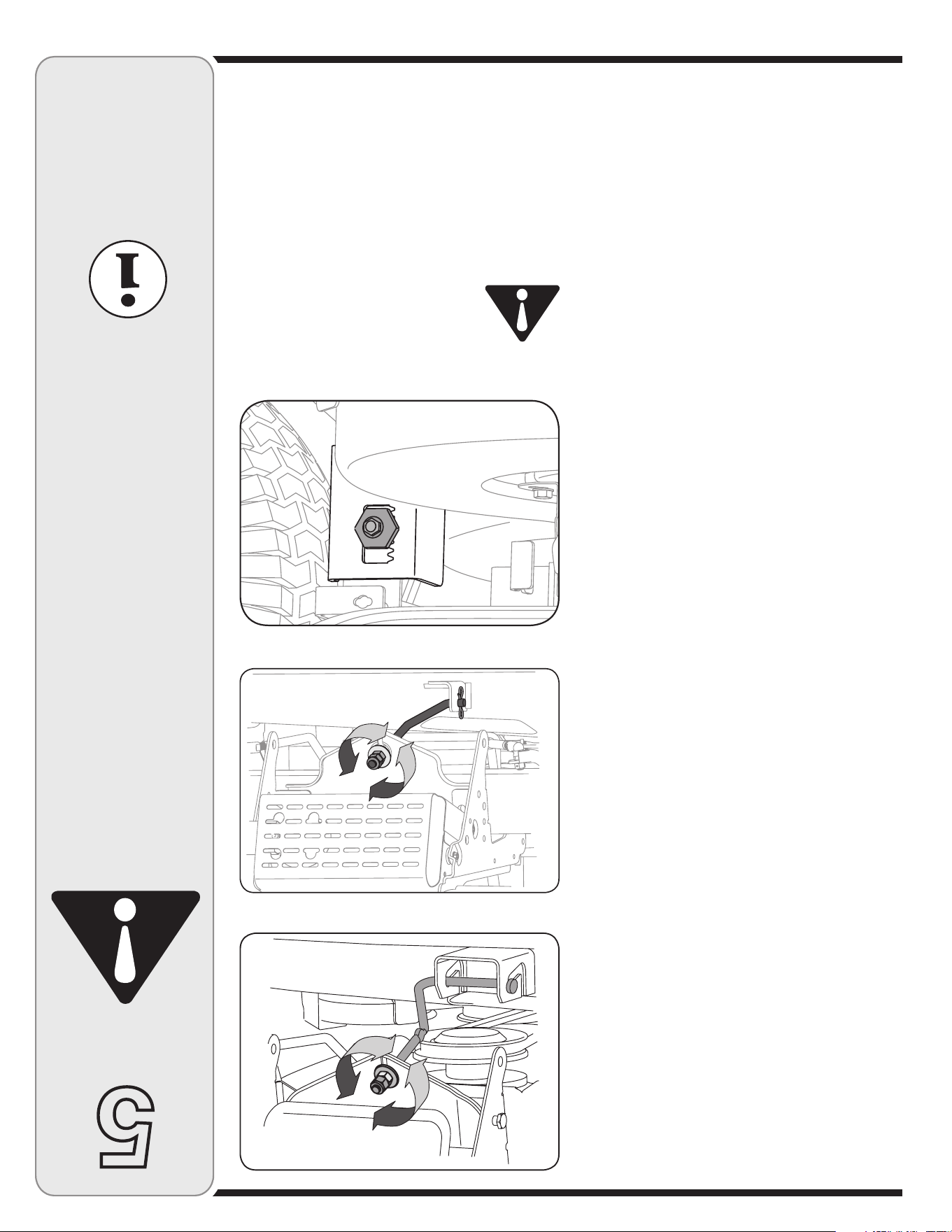 5