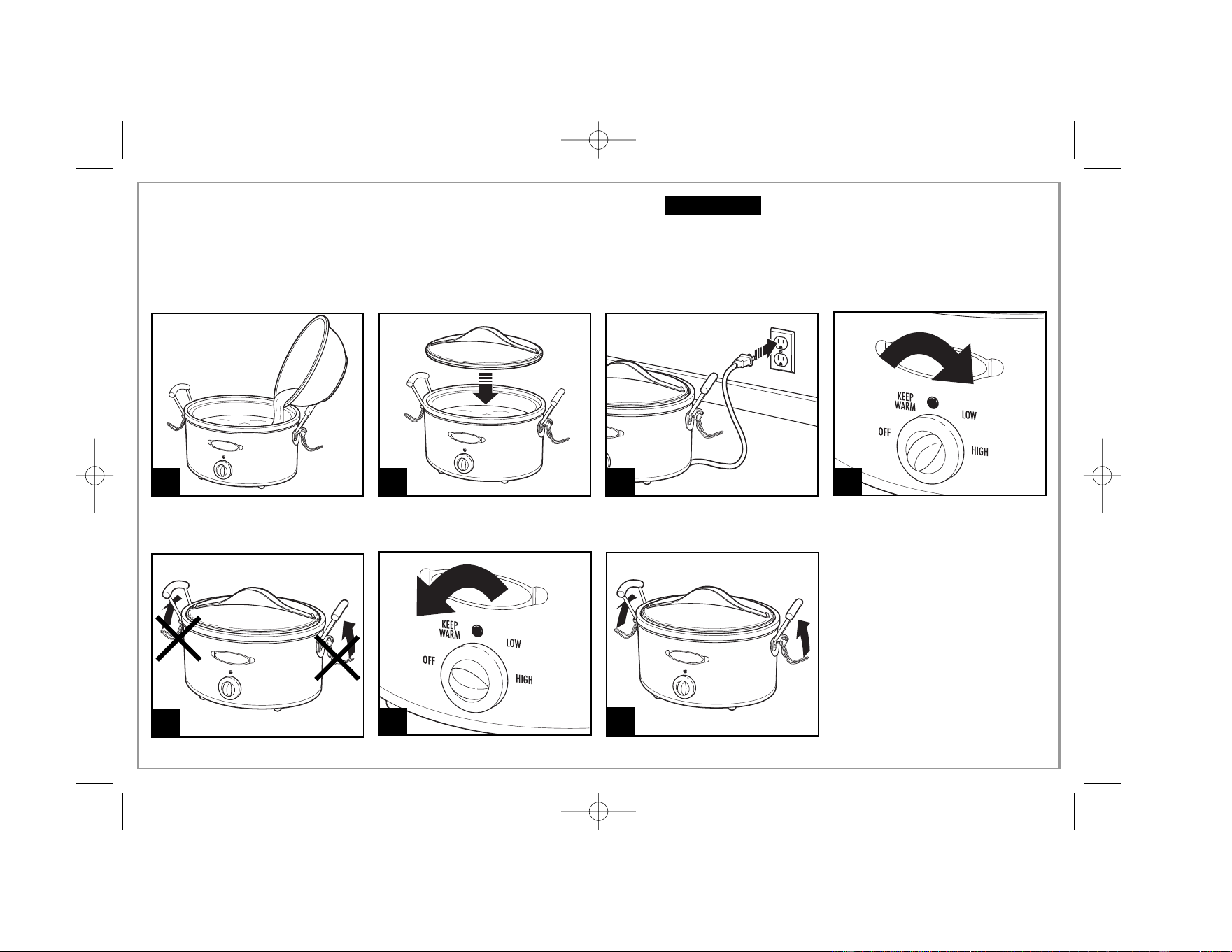 KEEP WARM
LOW
OFF
HIGH

KEEP WARM
LOW
OFF
HIGH