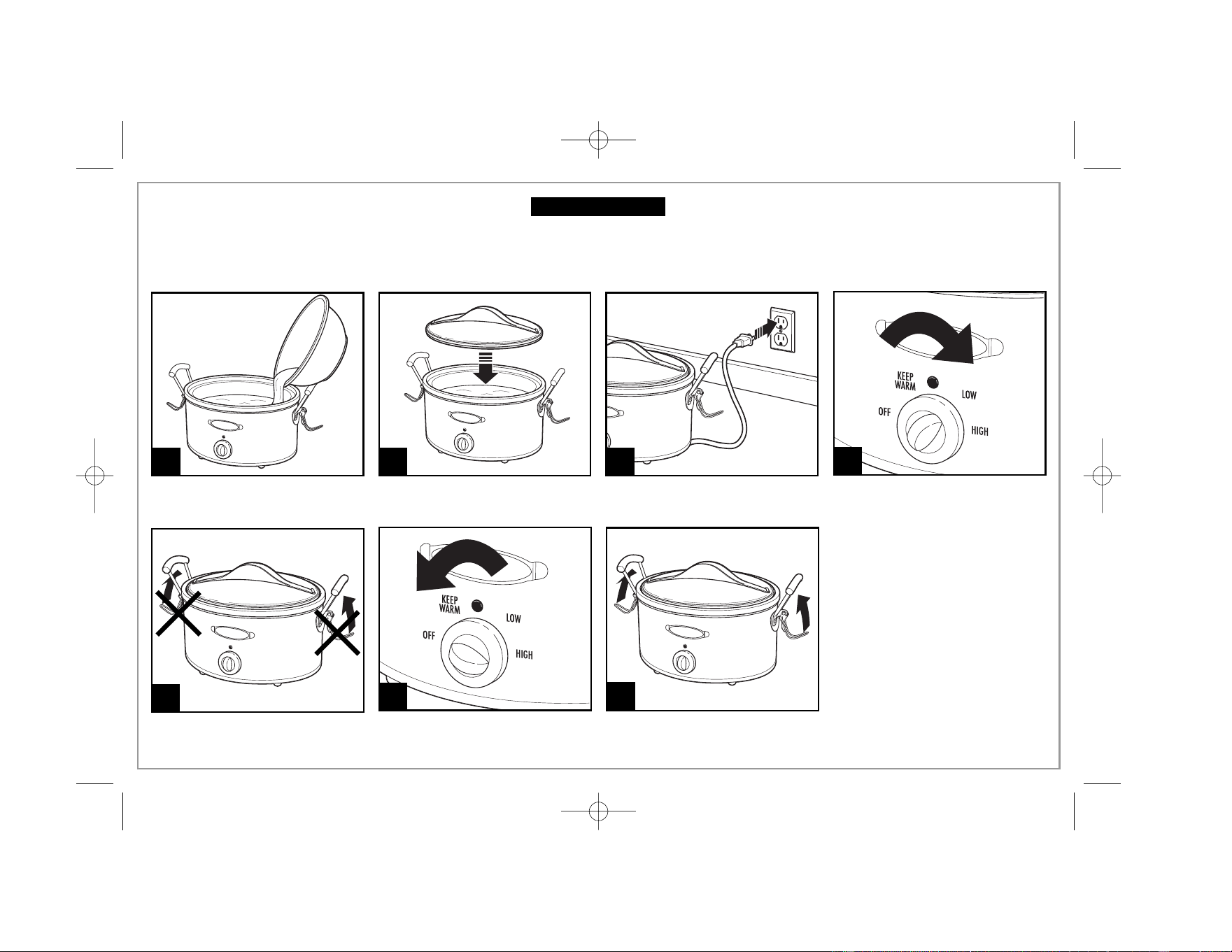 KEEP WARM
LOW
OFF
HIGH

KEEP WARM
LOW
OFF
HIGH