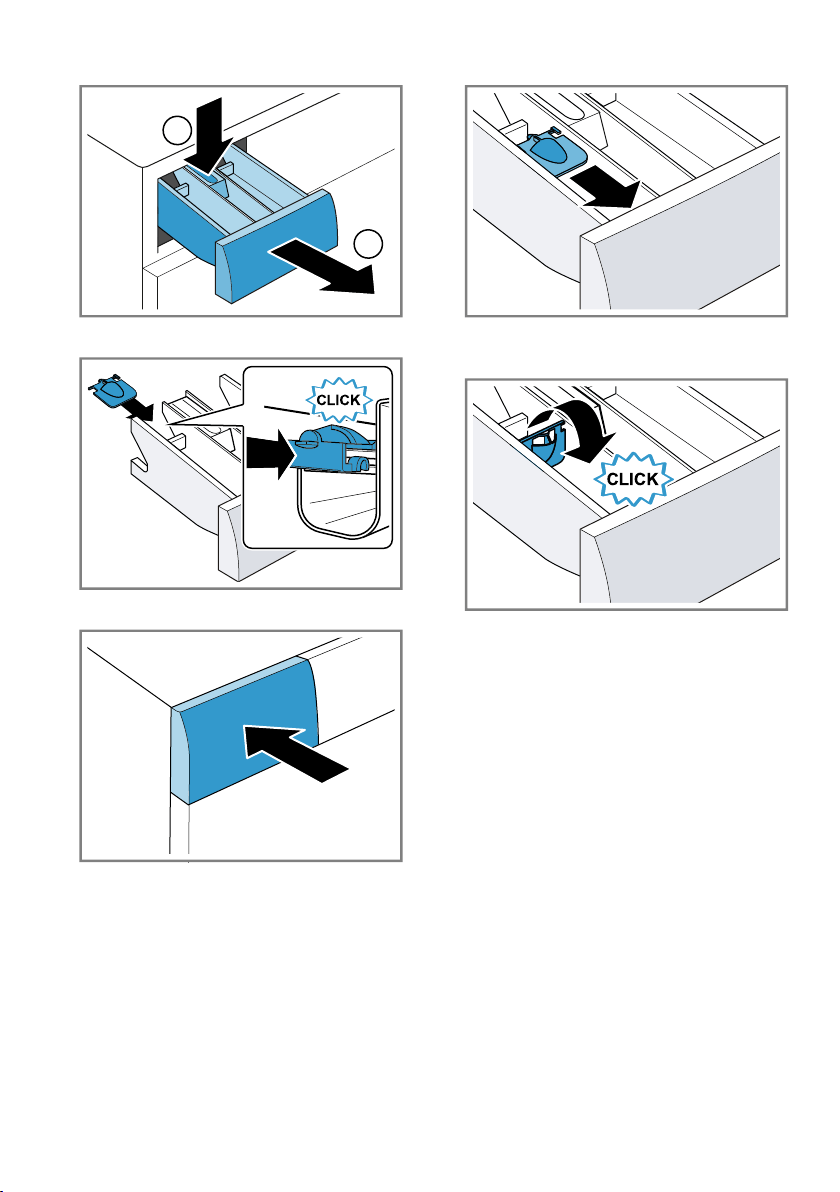 CLICK

CLICK