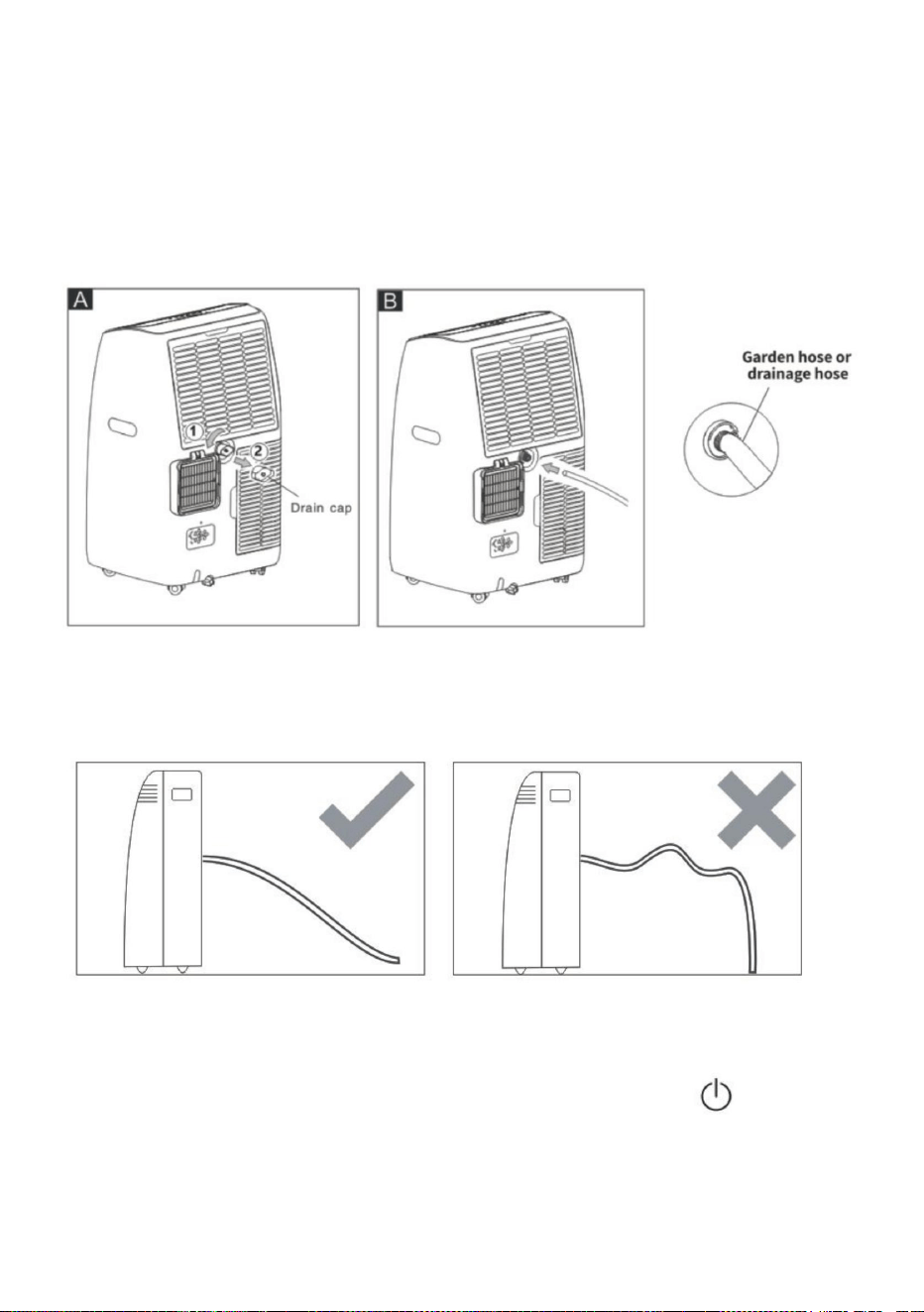 A

1

2

Drain cap

B

Garden hose or drainage hose