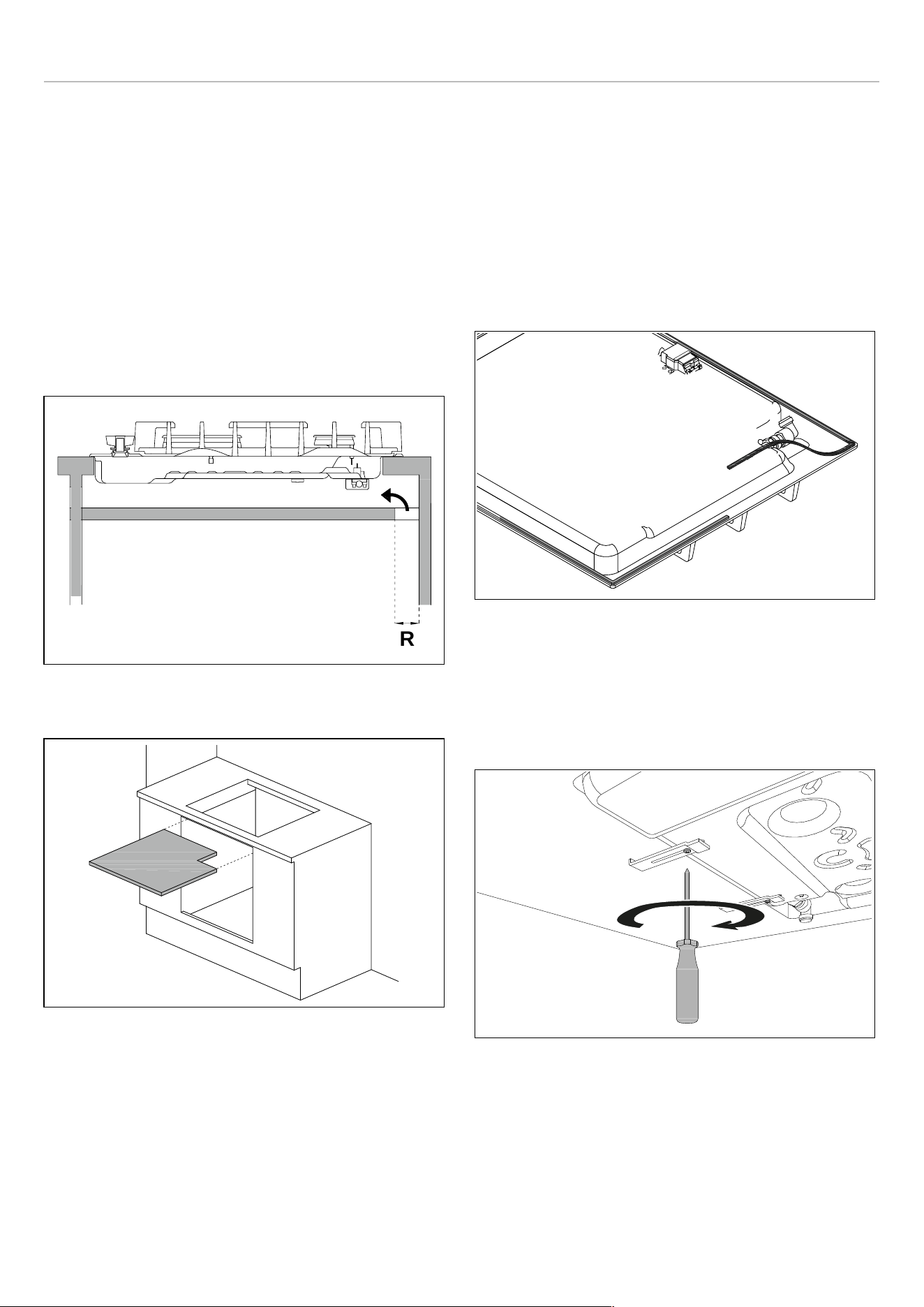 R