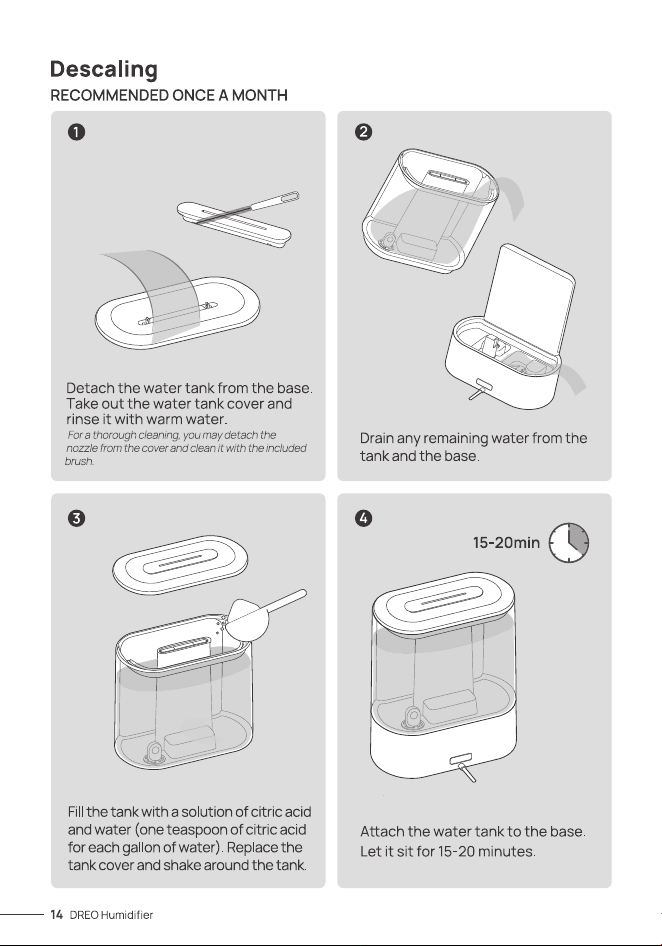 Descaling
RECOMMENDED ONCE A MONTH

1

Detach the water tank from the base. Take out the water tank cover and rinse it with warm water.
For a thorough cleaning, you may detach the nozzle from the cover and clean it with the included brush.

2

Drain any remaining water from the tank and the base.

3

Fill the tank with a solution of citric acid and water (one teaspoon of citric acid for each gallon of water). Replace the tank cover and shake around the tank.

4

15-20min

Attach the water tank to the base. Let it sit for 15-20 minutes.

14 DREO Humidifier