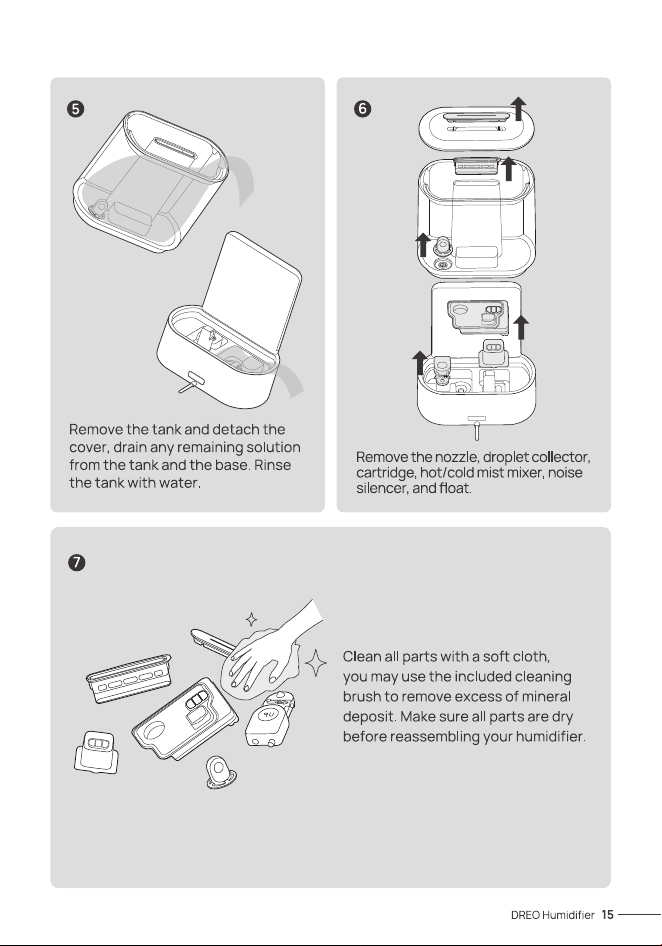 5

Remove the tank and detach the cover, drain any remaining solution from the tank and the base. Rinse the tank with water.

6

Remove the nozzle, droplet collector, cartridge, hot/cold mist mixer, noise silencer, and float.

7

Clean all parts with a soft cloth, you may use the included cleaning brush to remove excess of mineral deposit. Make sure all parts are dry before reassembling your humidifier.

DREO Humidifier 15