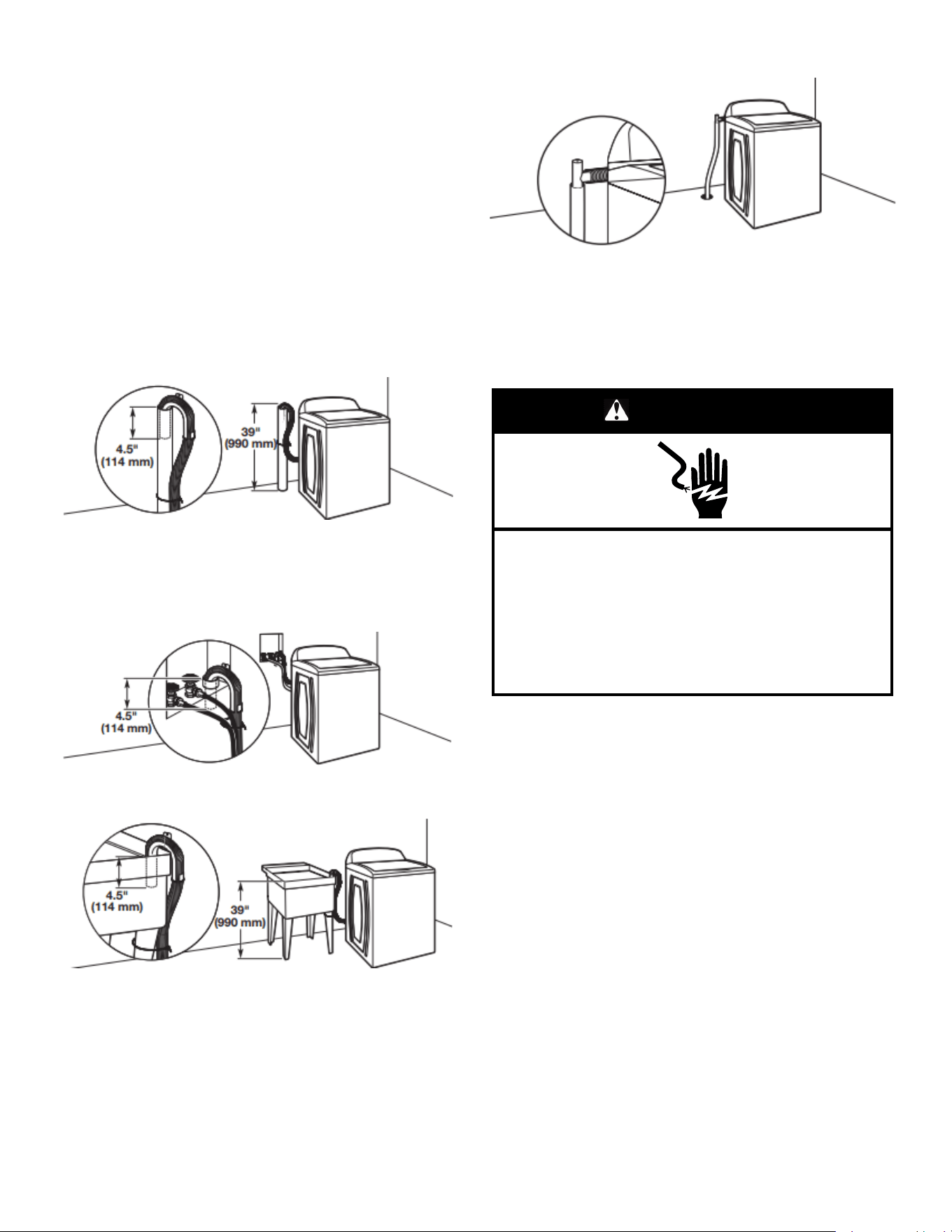 4.5"
(114 mm)

39"
(990 mm)

4.5"
(114 mm)

4.5"
(114 mm)

39"
(990 mm)