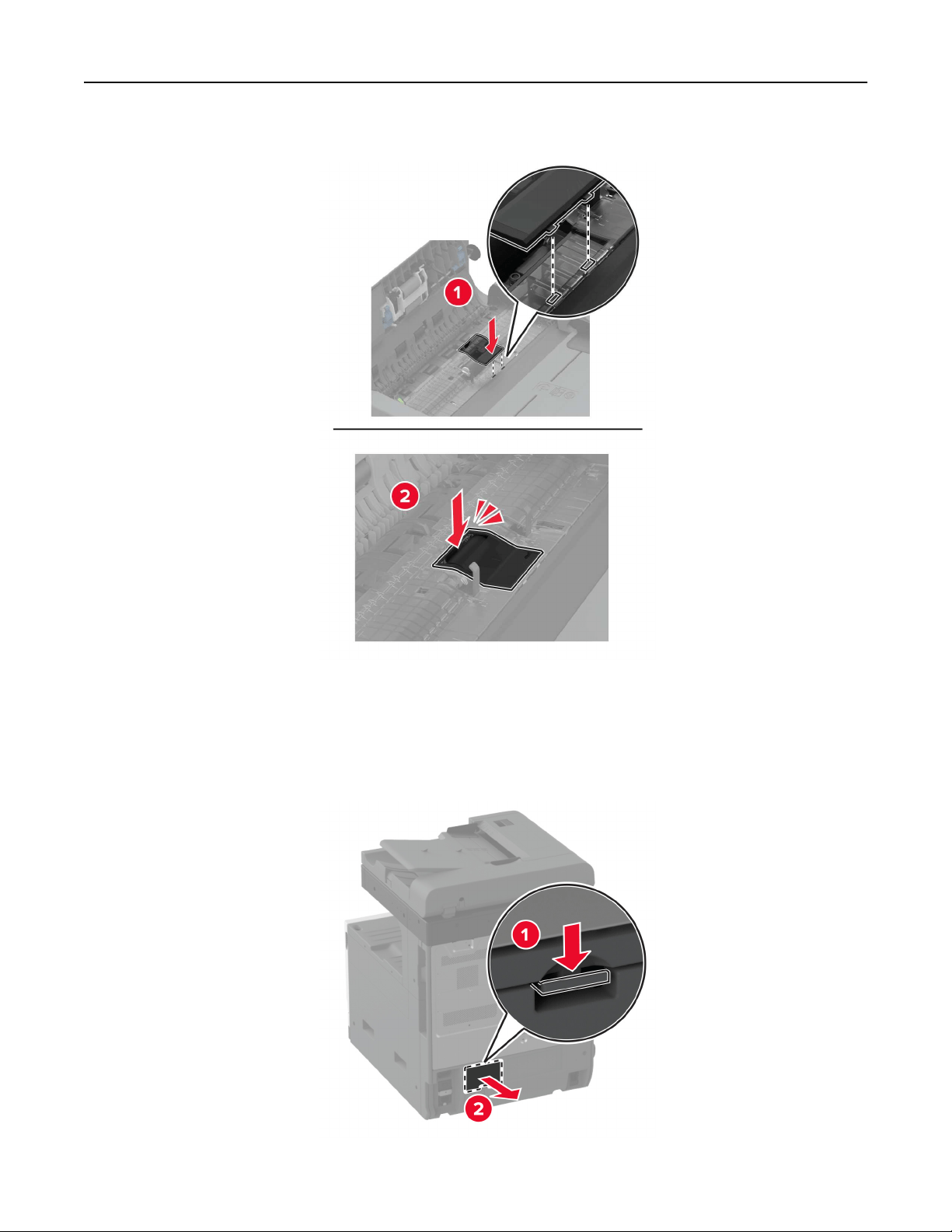 1

2

1

2