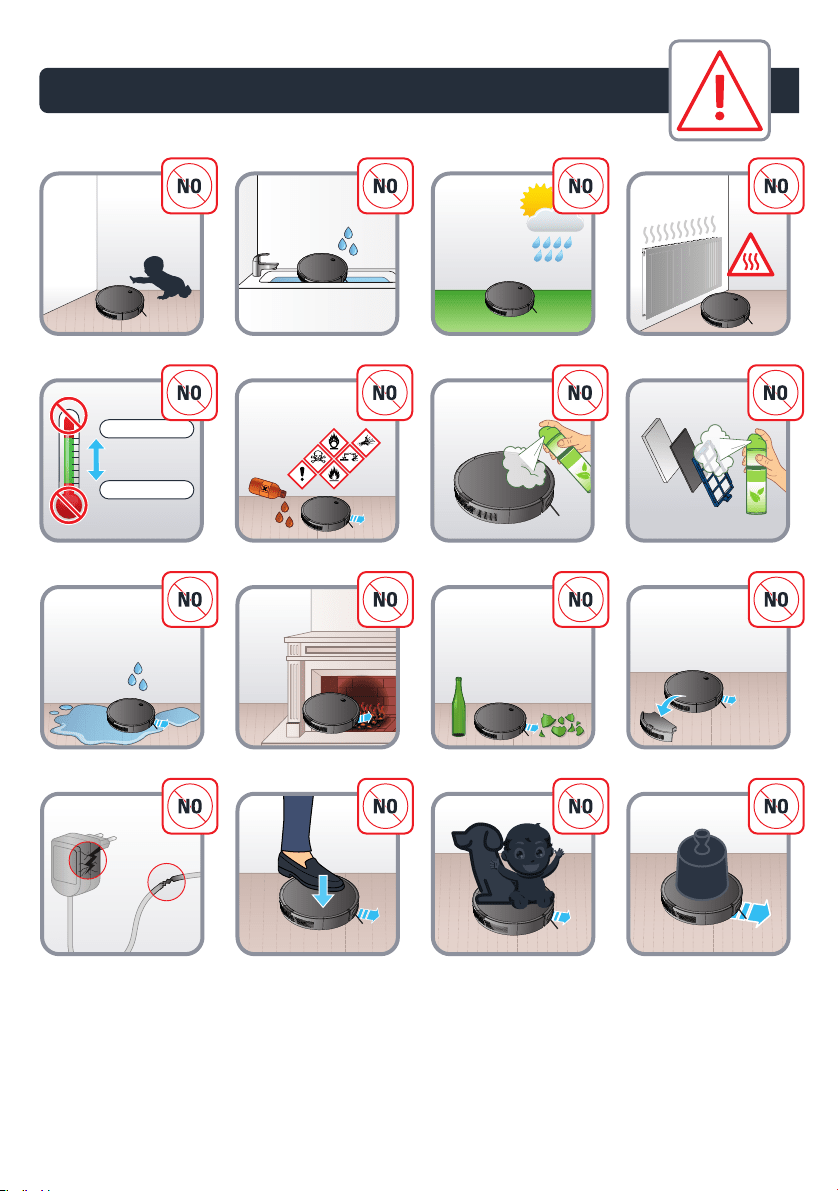 NO

NO

NO

NO

NO

NO

NO

NO

NO

NO

NO

NO

NO

NO

NO

NO