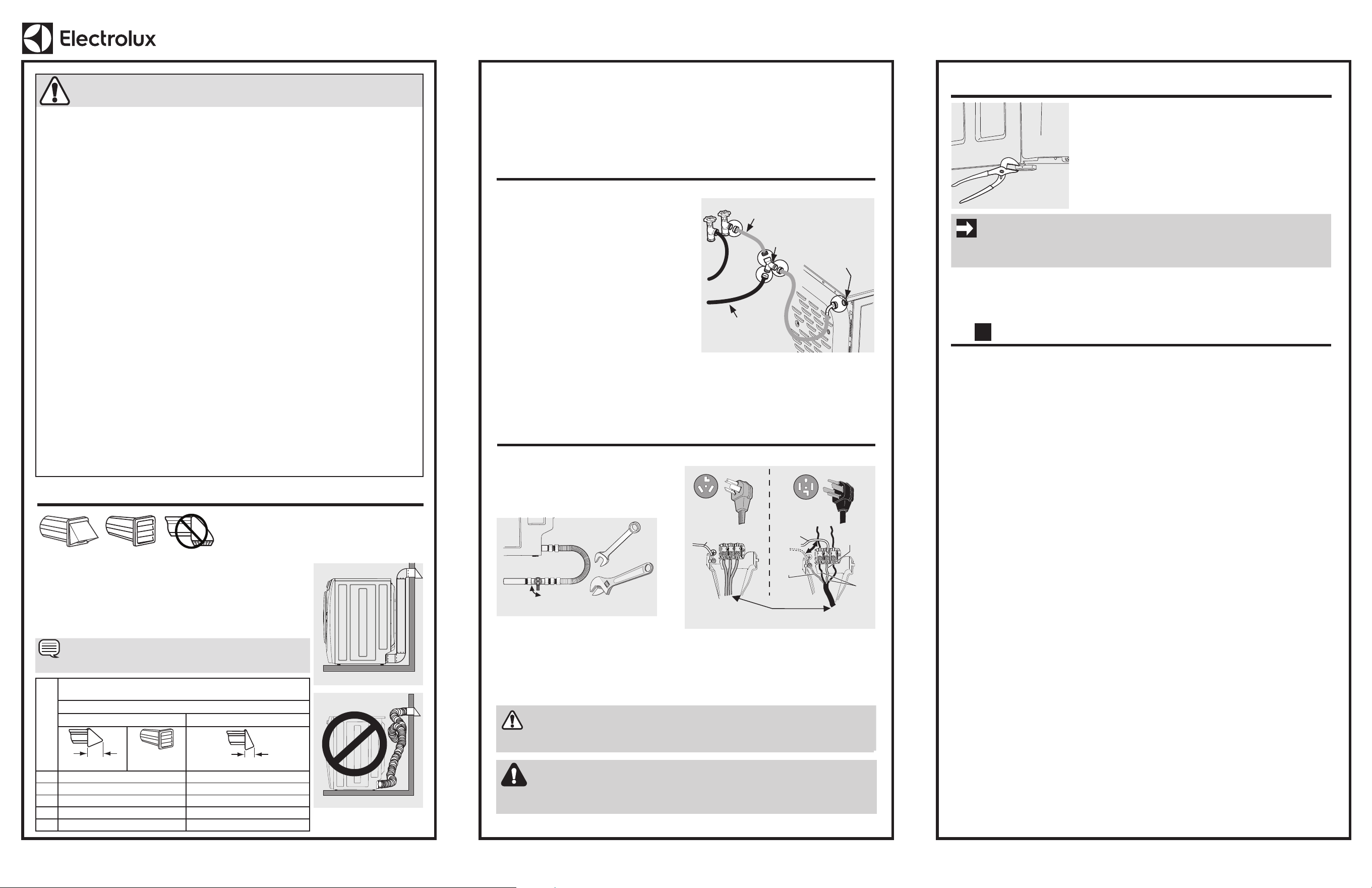 Electrolux