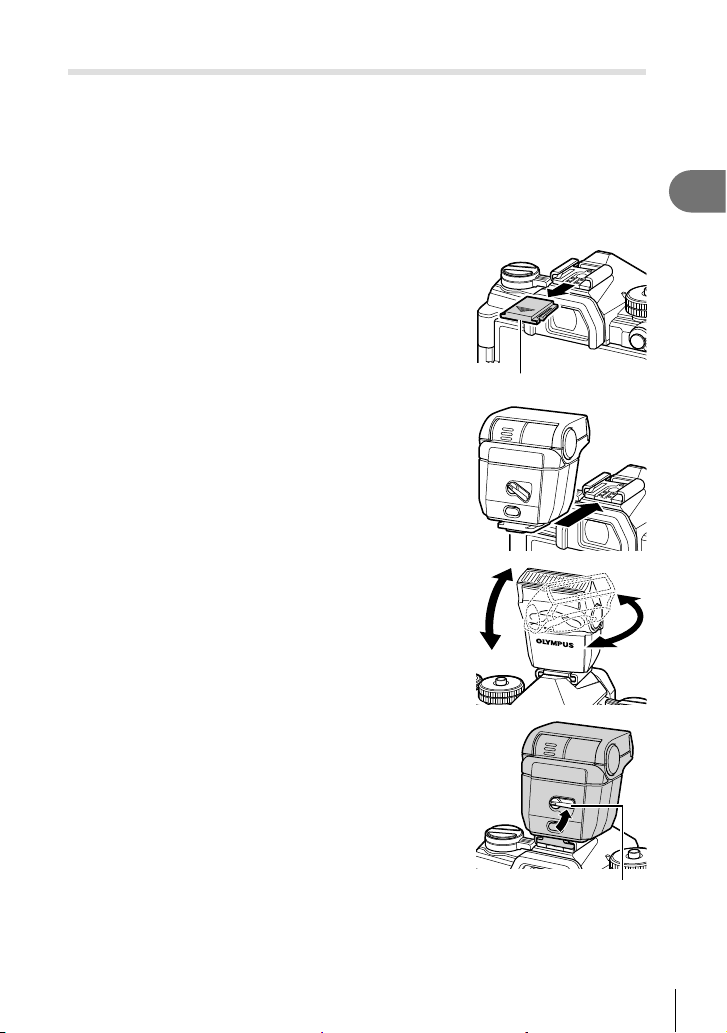 OLYMPUS