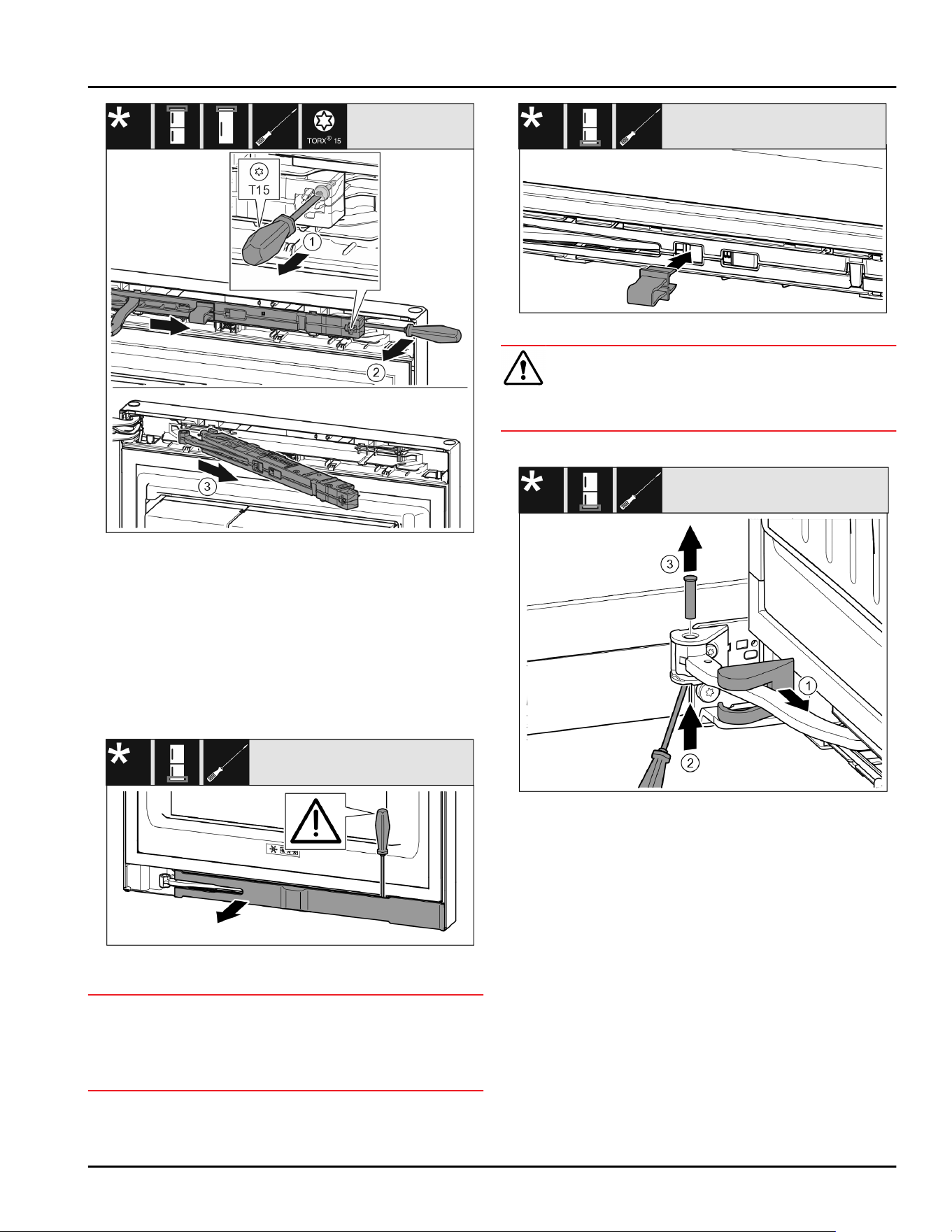 TORX® 15

T15

1

2

3

3

1

2