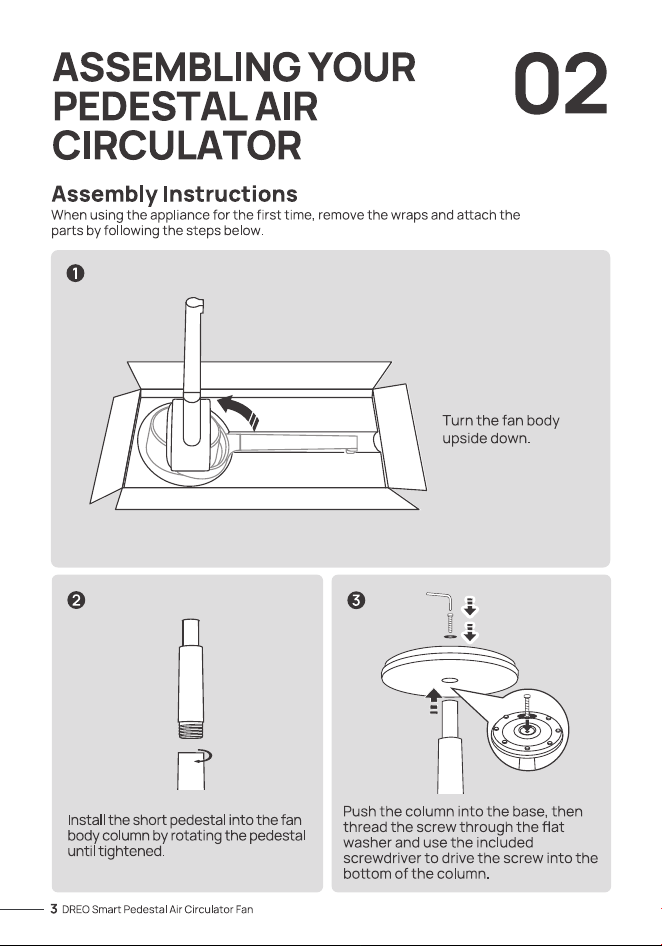 ASSEMBLING YOUR PEDESTAL AIR CIRCULATOR

02

Assembly Instructions

When using the appliance for the first time, remove the wraps and attach the parts by following the steps below.

1

Turn the fan body upside down.

2

Install the short pedestal into the fan body column by rotating the pedestal until tightened.

3

Push the column into the base, then thread the screw through the flat washer and use the included screwdriver to drive the screw into the bottom of the column.

3 DREO Smart Pedestal Air Circulator Fan