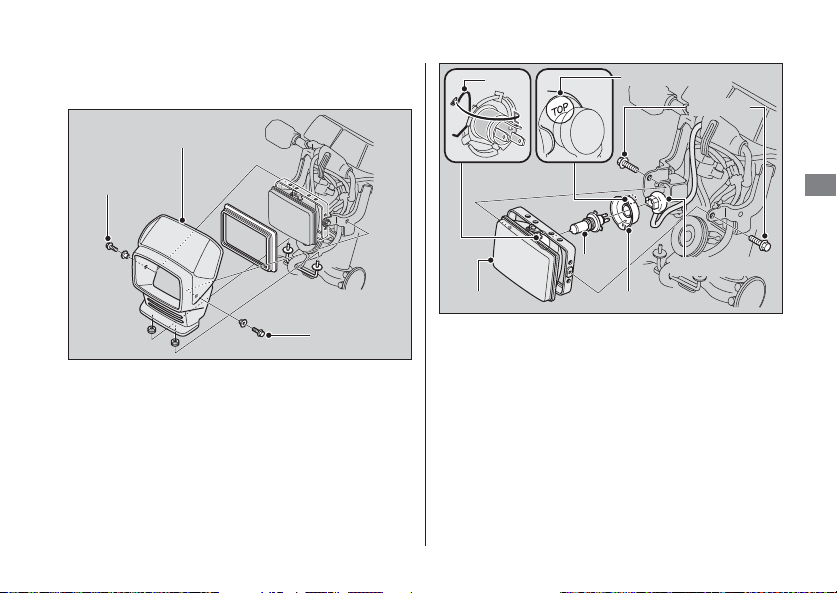 TOP