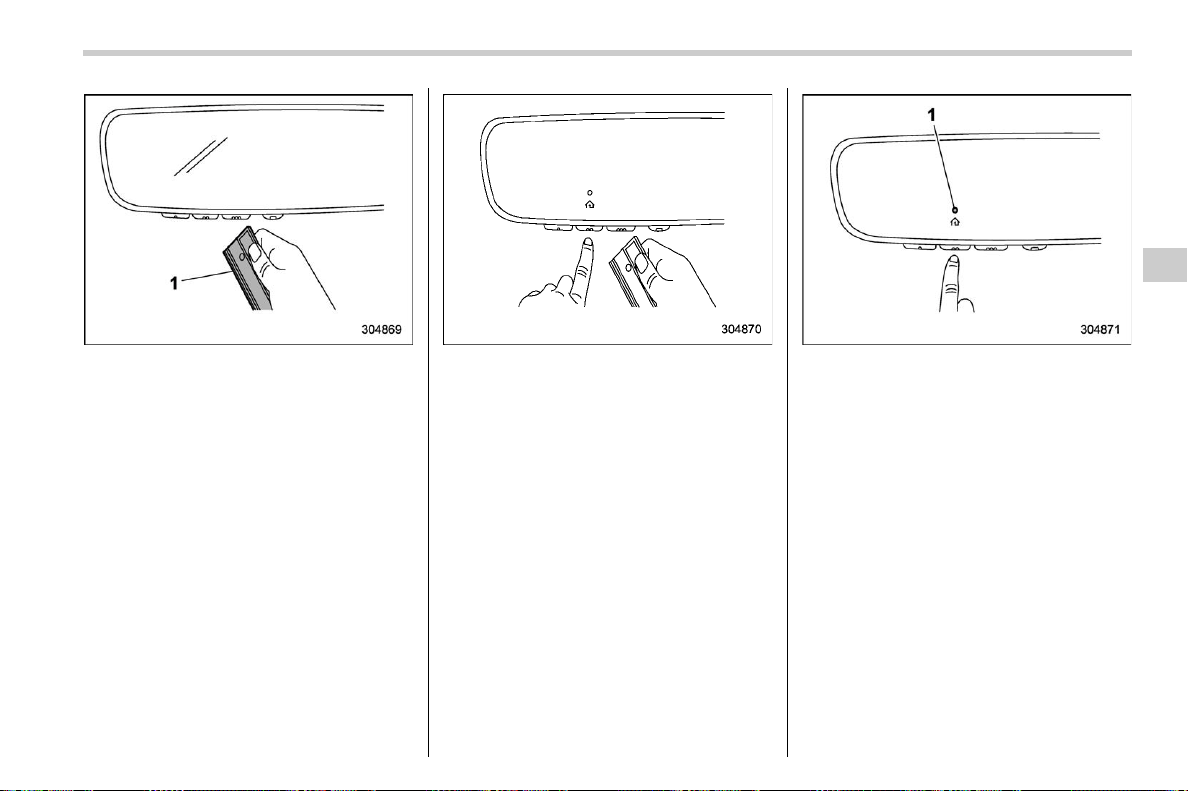 1

304869

304870

1

304871