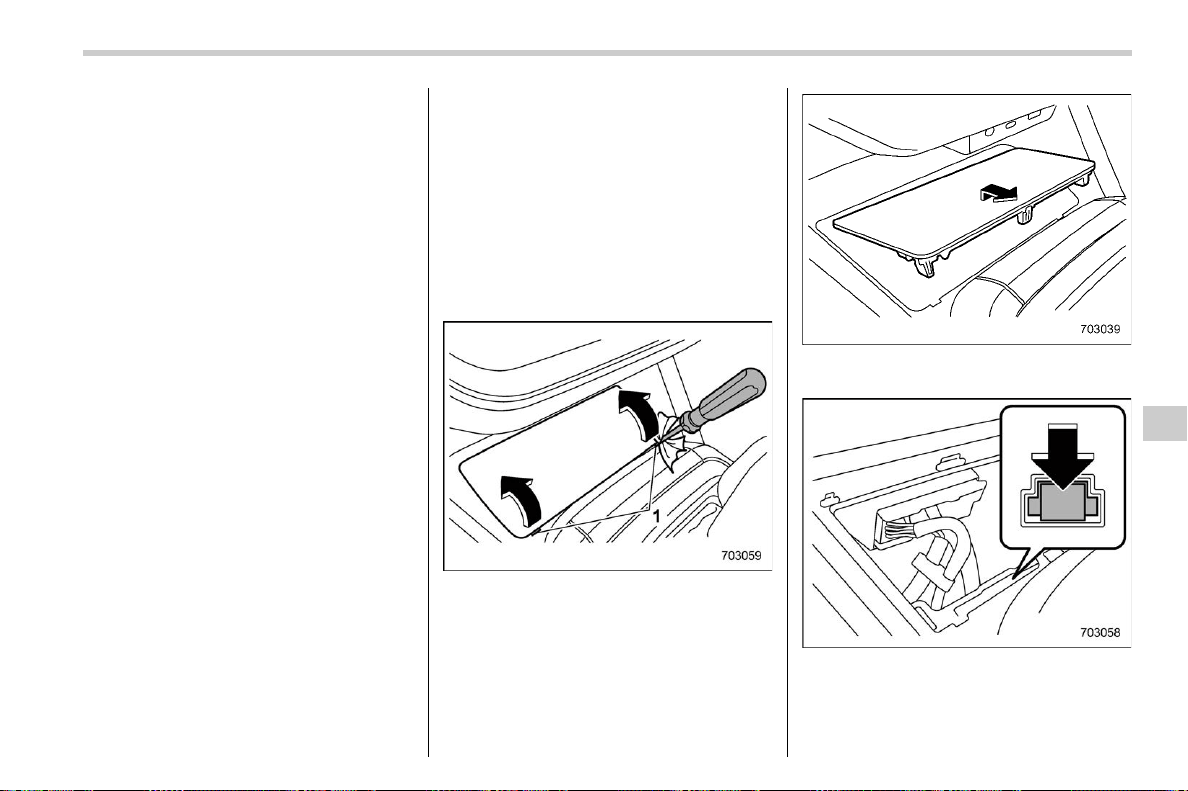 1

703059

703039

703058