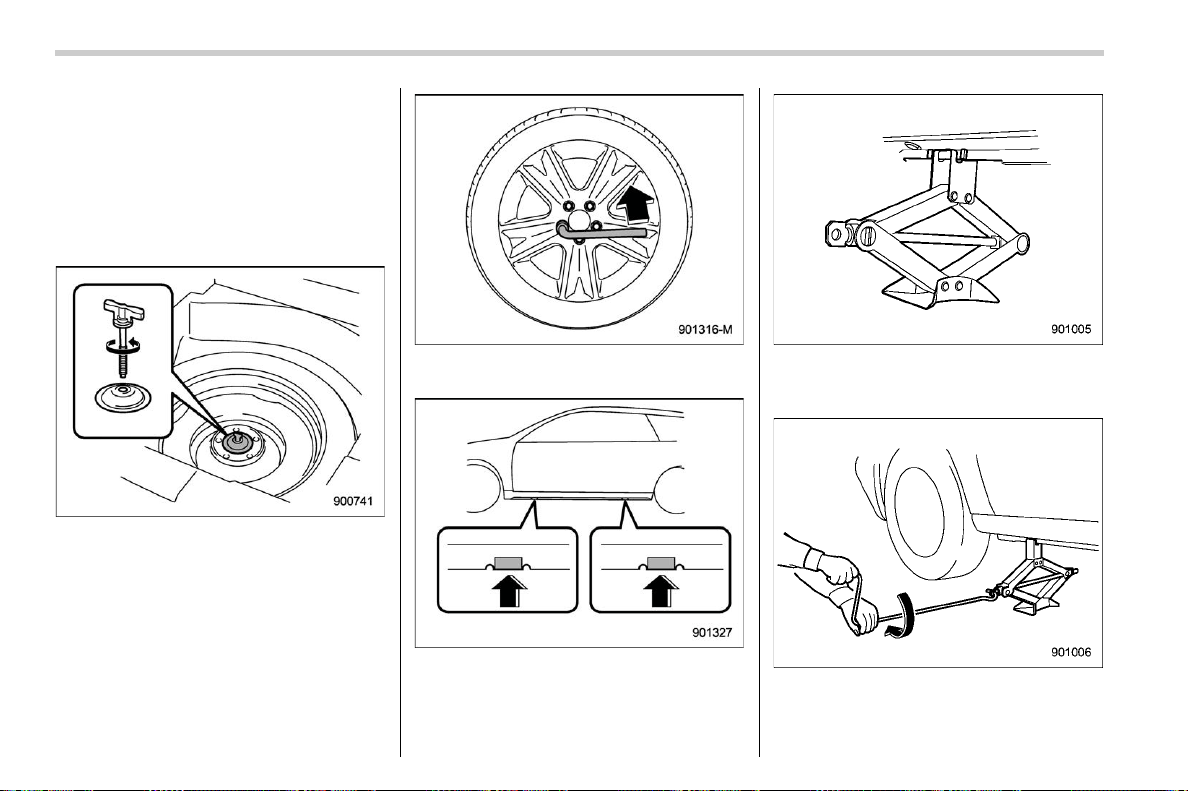 900741

901316-M

901327

901005

901006