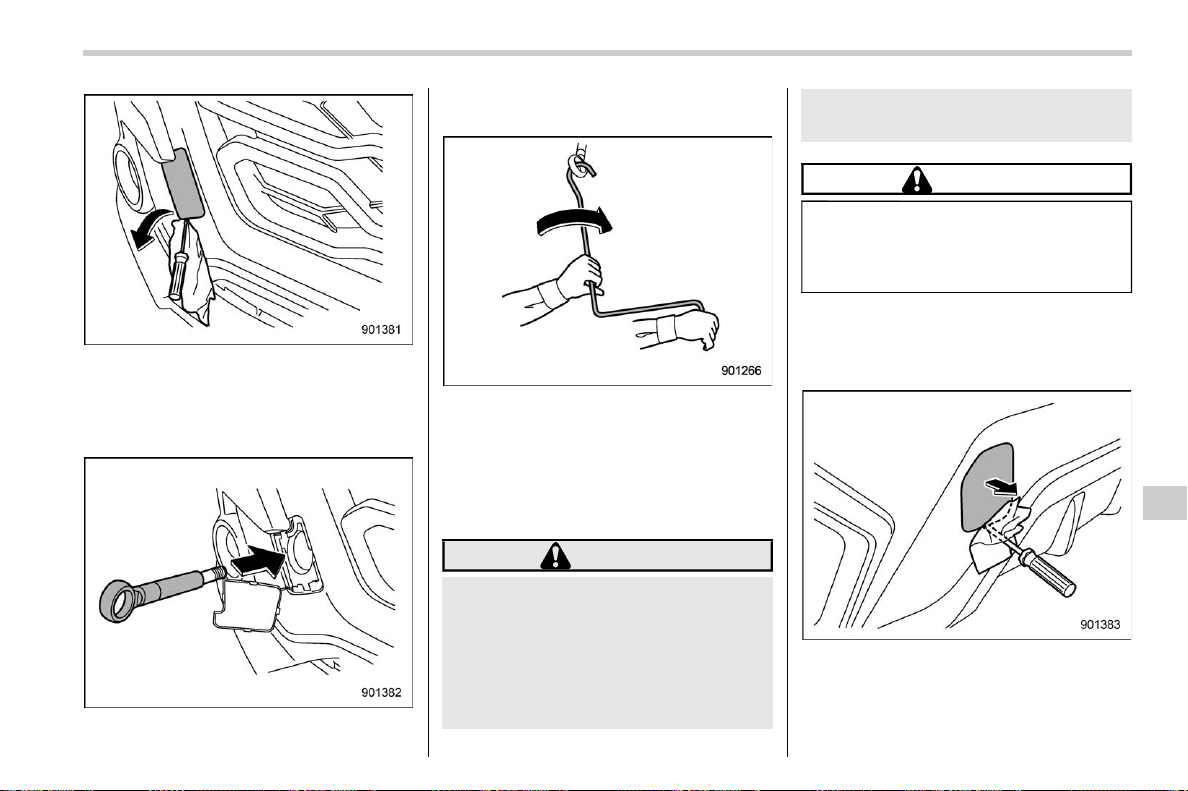 901381

901382

901266

901383