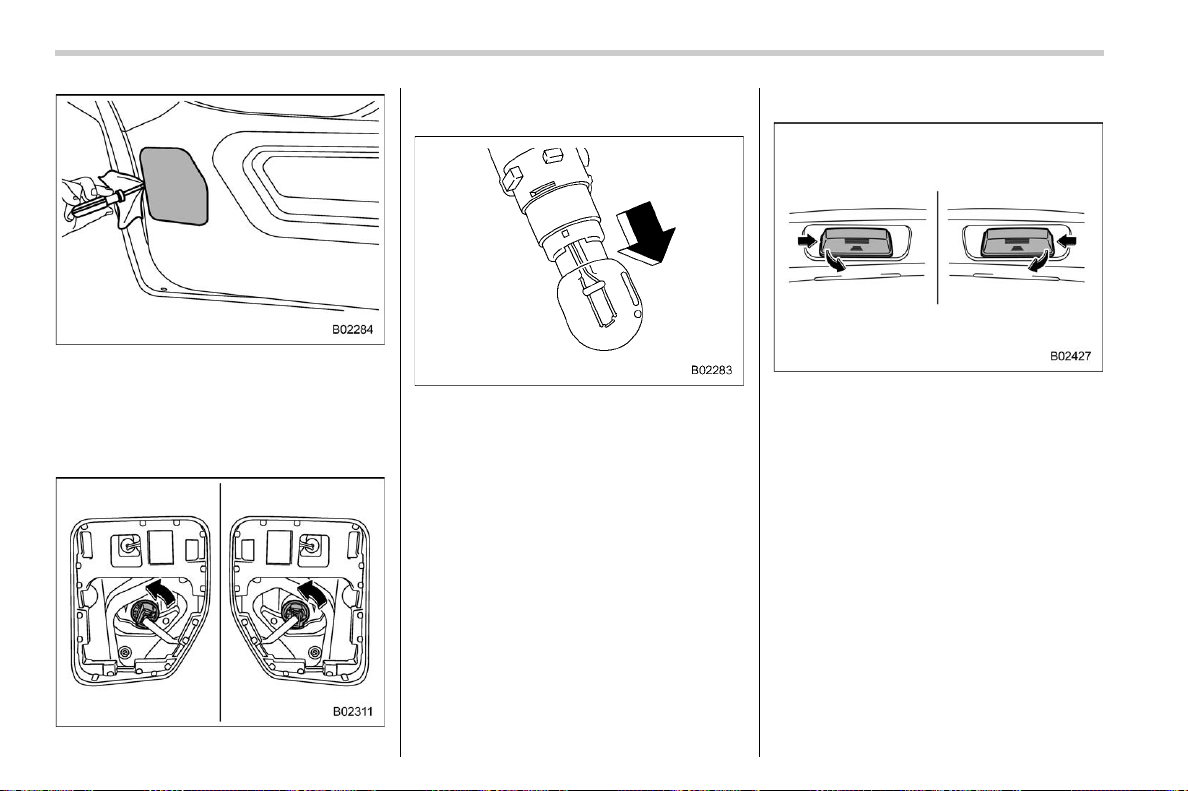 B02284

B02311

B02283

B02427