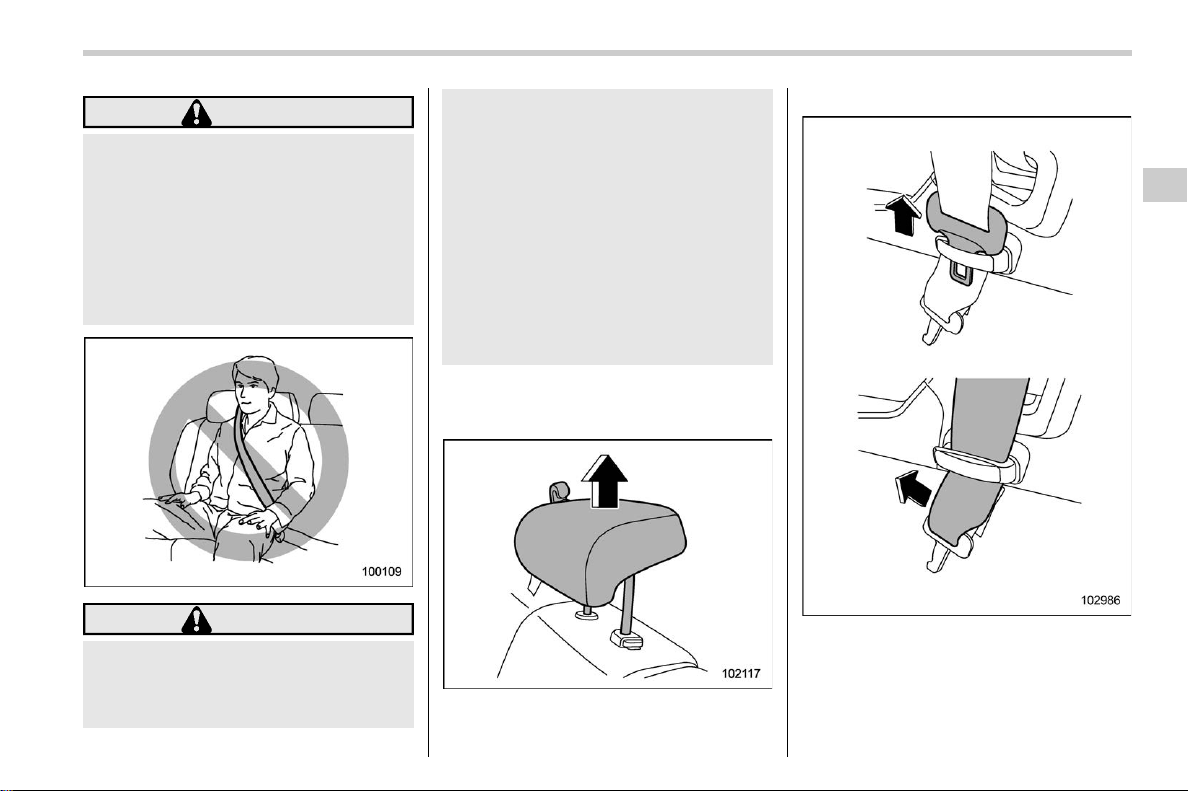 100109

102117

102986