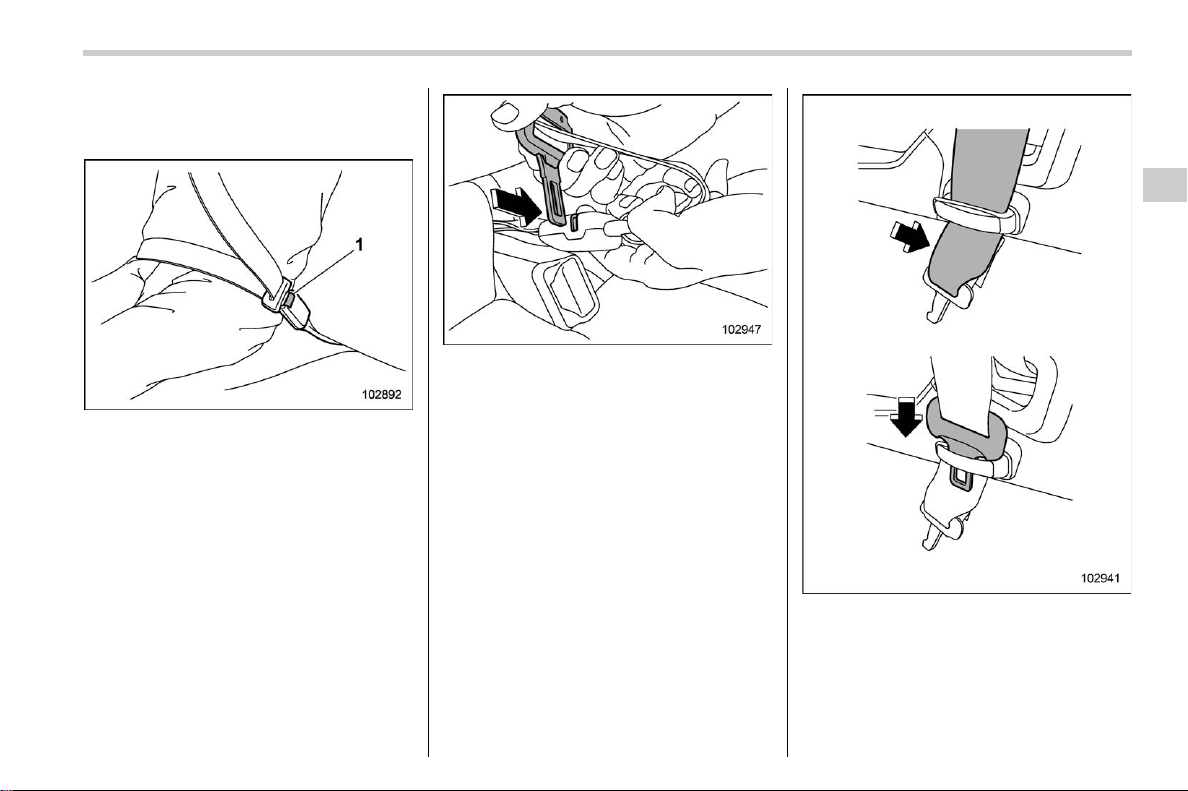 1

102892

102947

102941