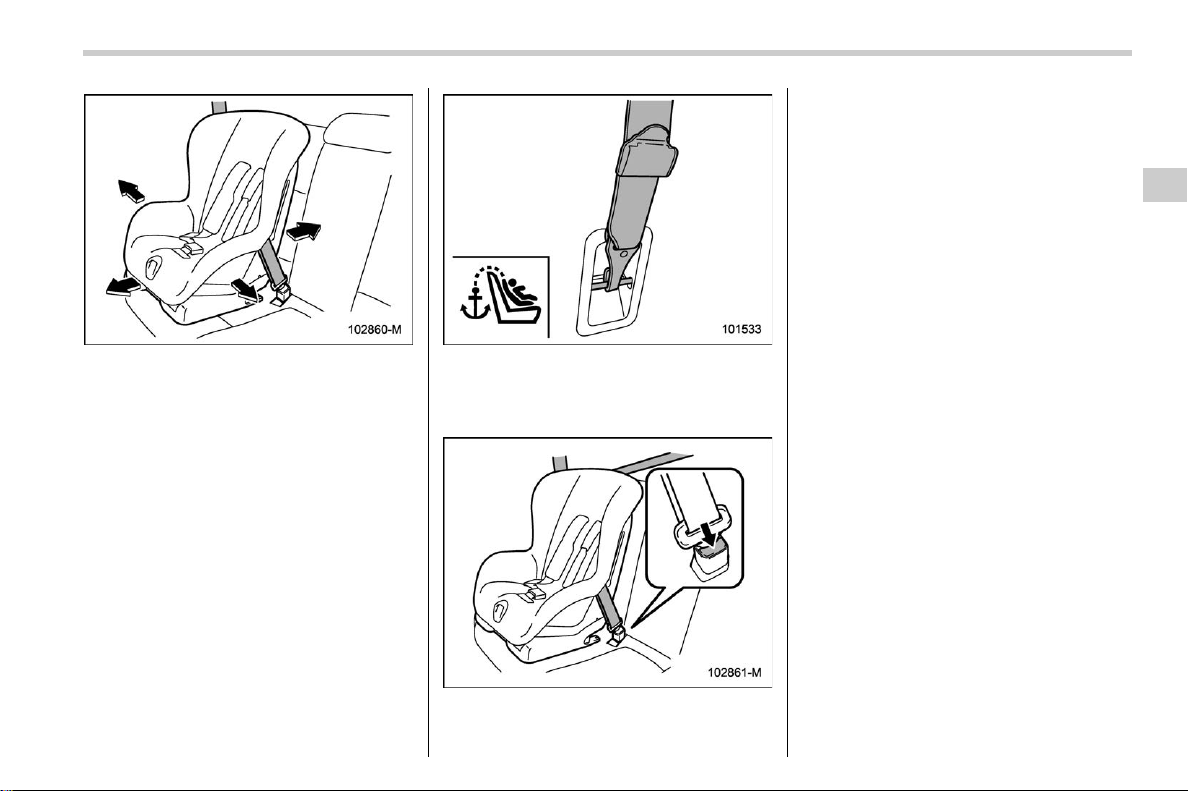 102860-M

101533

102861-M