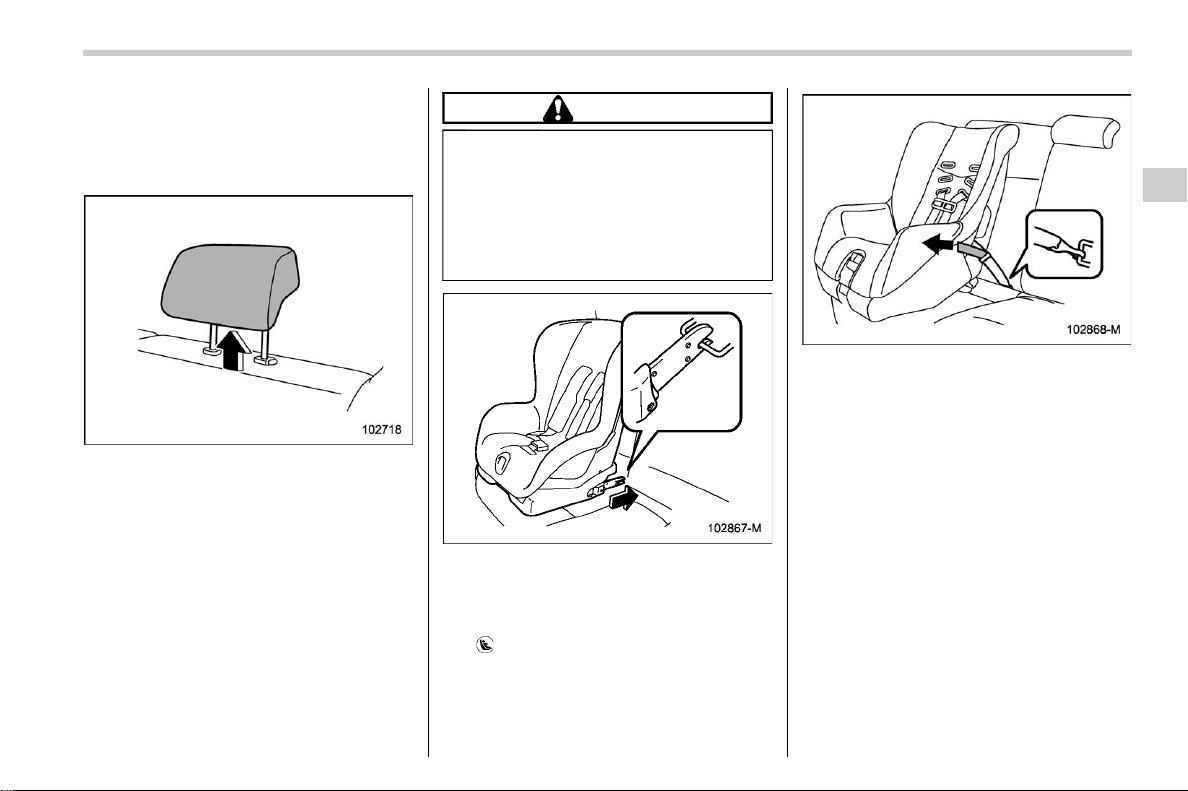 102718

102867-M

102868-M