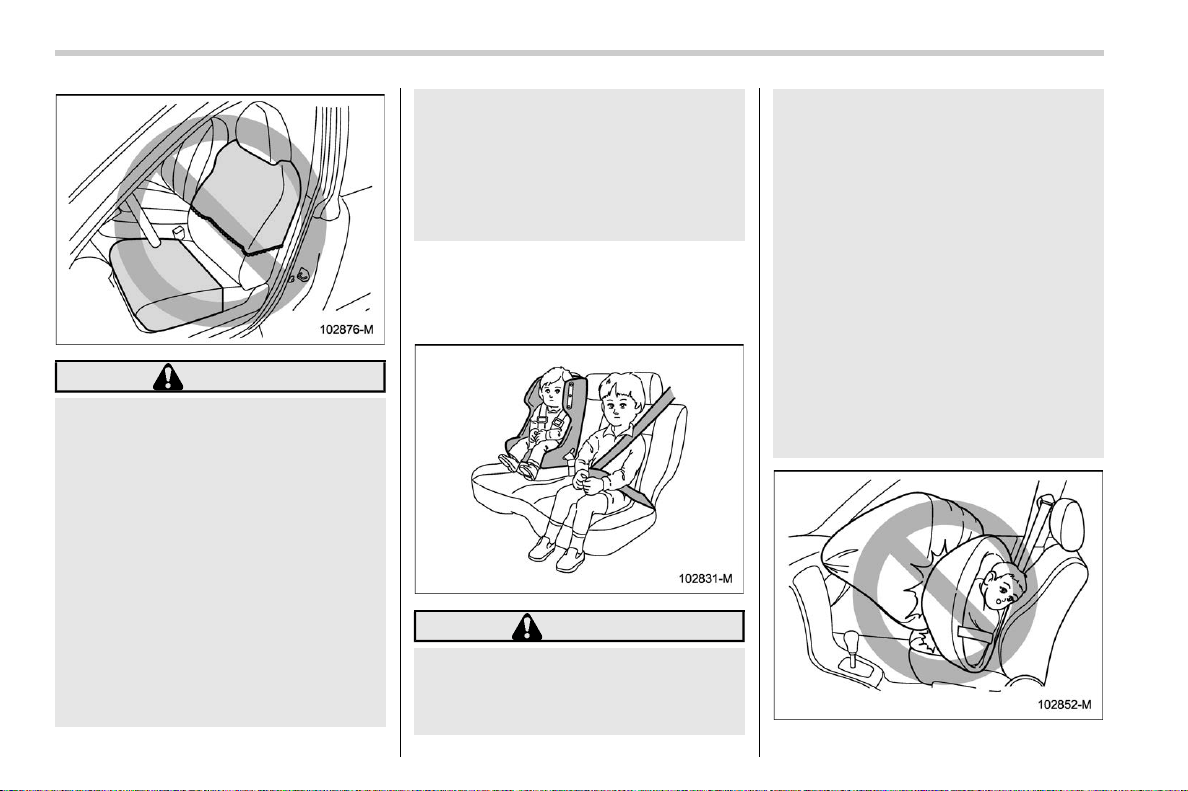 102876-M

102831-M

102852-M