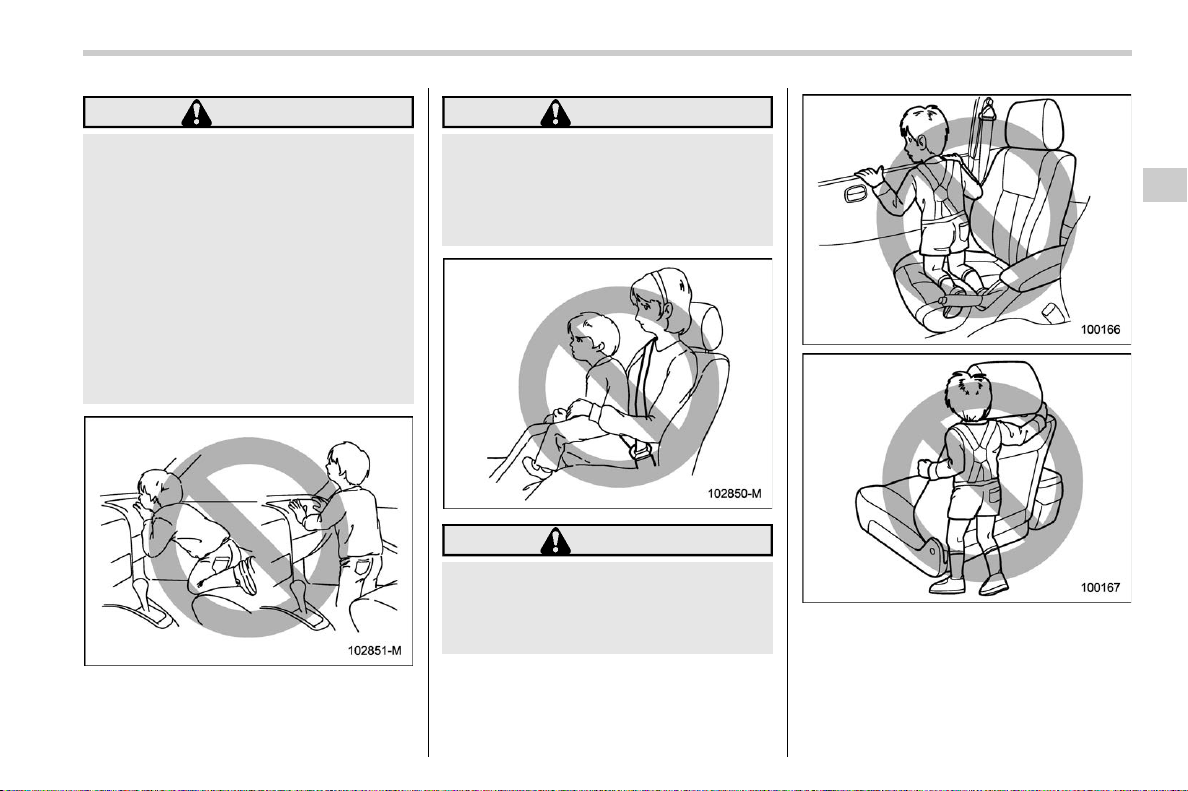 102851-M

102850-M

100166

100167