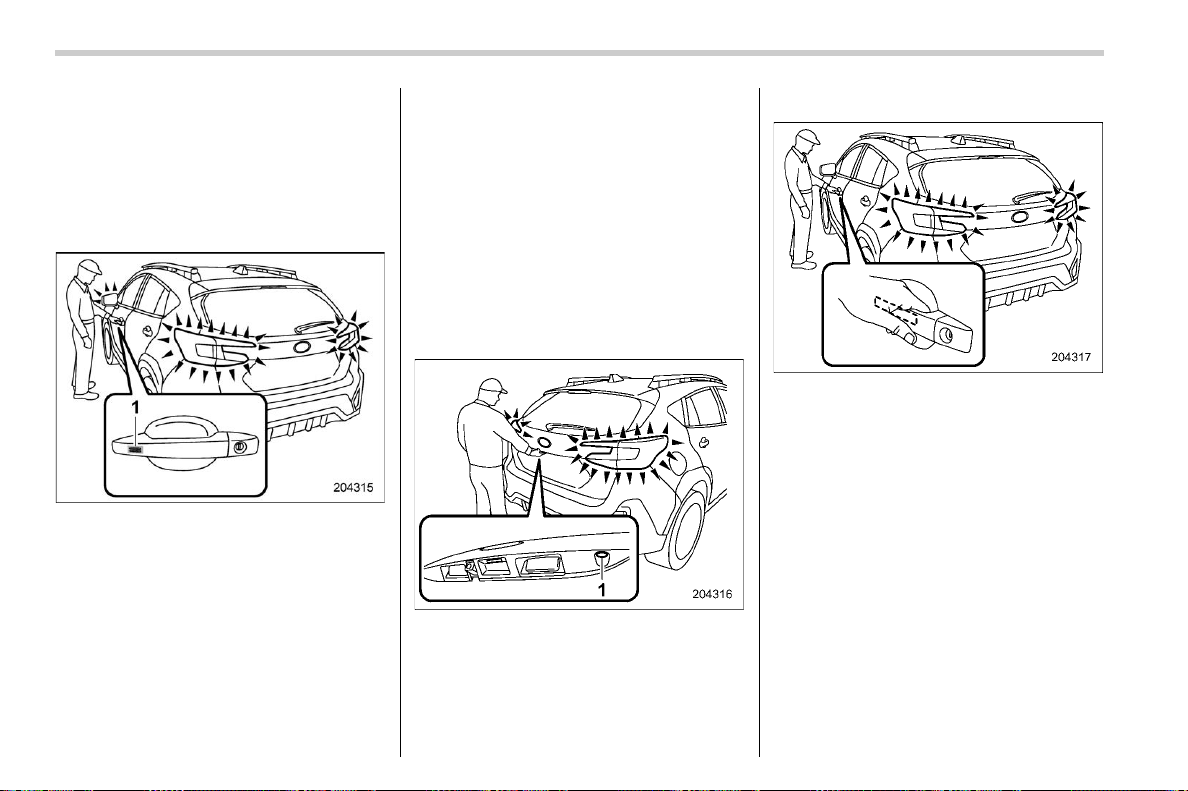 1

204315

1

204316

204317