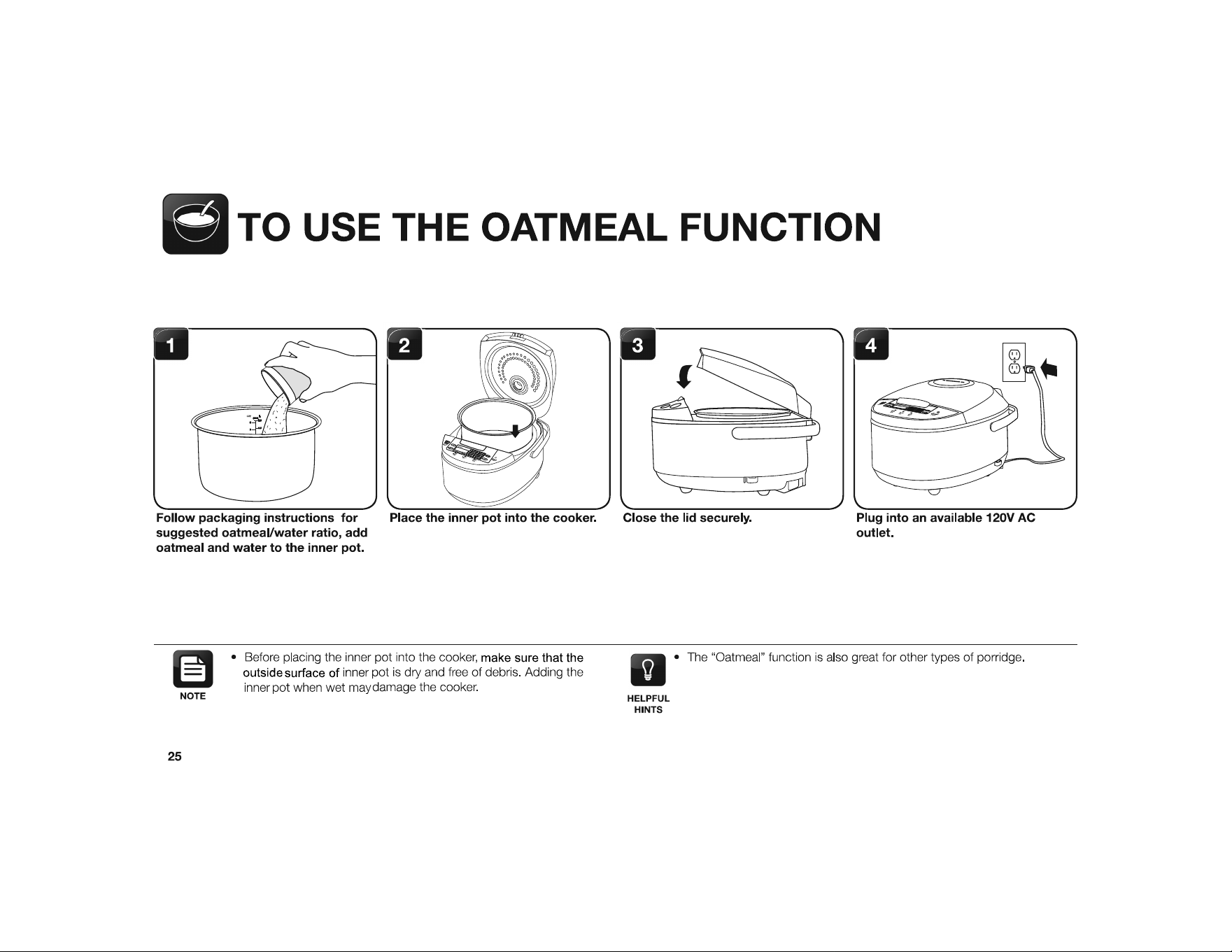 TO USE THE OATMEAL FUNCTION

1

Follow packaging instructions for suggested oatmeal/water ratio, add oatmeal and water to the inner pot.

2

Place the inner pot into the cooker.

3

Close the lid securely.

4

Plug into an available 120V AC outlet.

NOTE

• Before placing the inner pot into the cooker, make sure that the outside surface of inner pot is dry and free of debris. Adding the inner pot when wet may damage the cooker.

HELPFUL HINTS

• The "Oatmeal" function is also great for other types of porridge.

25