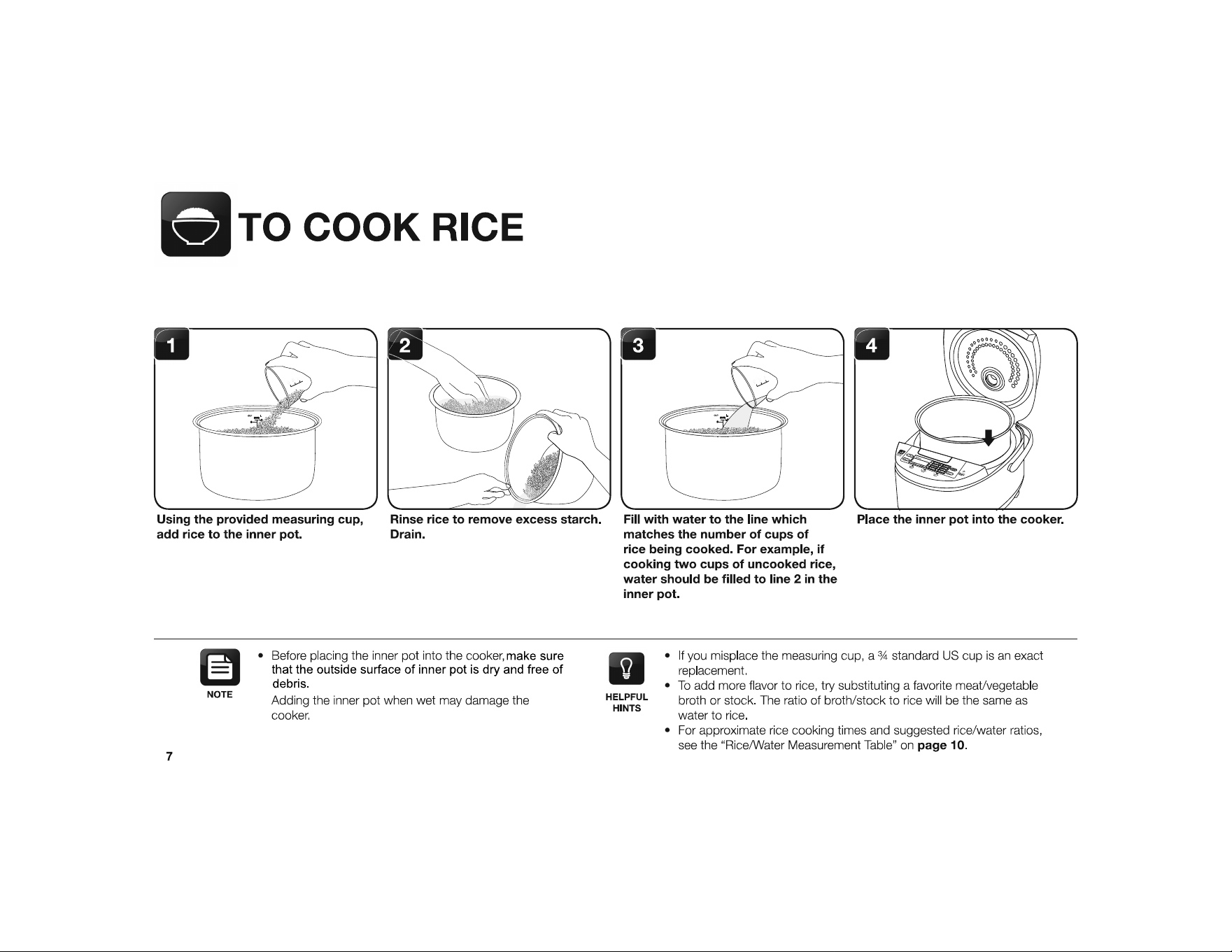 TO COOK RICE

1

Using the provided measuring cup, add rice to the inner pot.

2

Rinse rice to remove excess starch. Drain.

3

Fill with water to the line which matches the number of cups of rice being cooked. For example, if cooking two cups of uncooked rice, water should be filled to line 2 in the inner pot.

4

Place the inner pot into the cooker.

NOTE

• Before placing the inner pot into the cooker, make sure that the outside surface of inner pot is dry and free of debris.

Adding the inner pot when wet may damage the cooker.

HELPFUL HINTS

• If you misplace the measuring cup, a ¾ standard US cup is an exact replacement.
• To add more flavor to rice, try substituting a favorite meat/vegetable broth or stock. The ratio of broth/stock to rice will be the same as water to rice.
• For approximate rice cooking times and suggested rice/water ratios, see the "Rice/Water Measurement Table" on page 10.

7