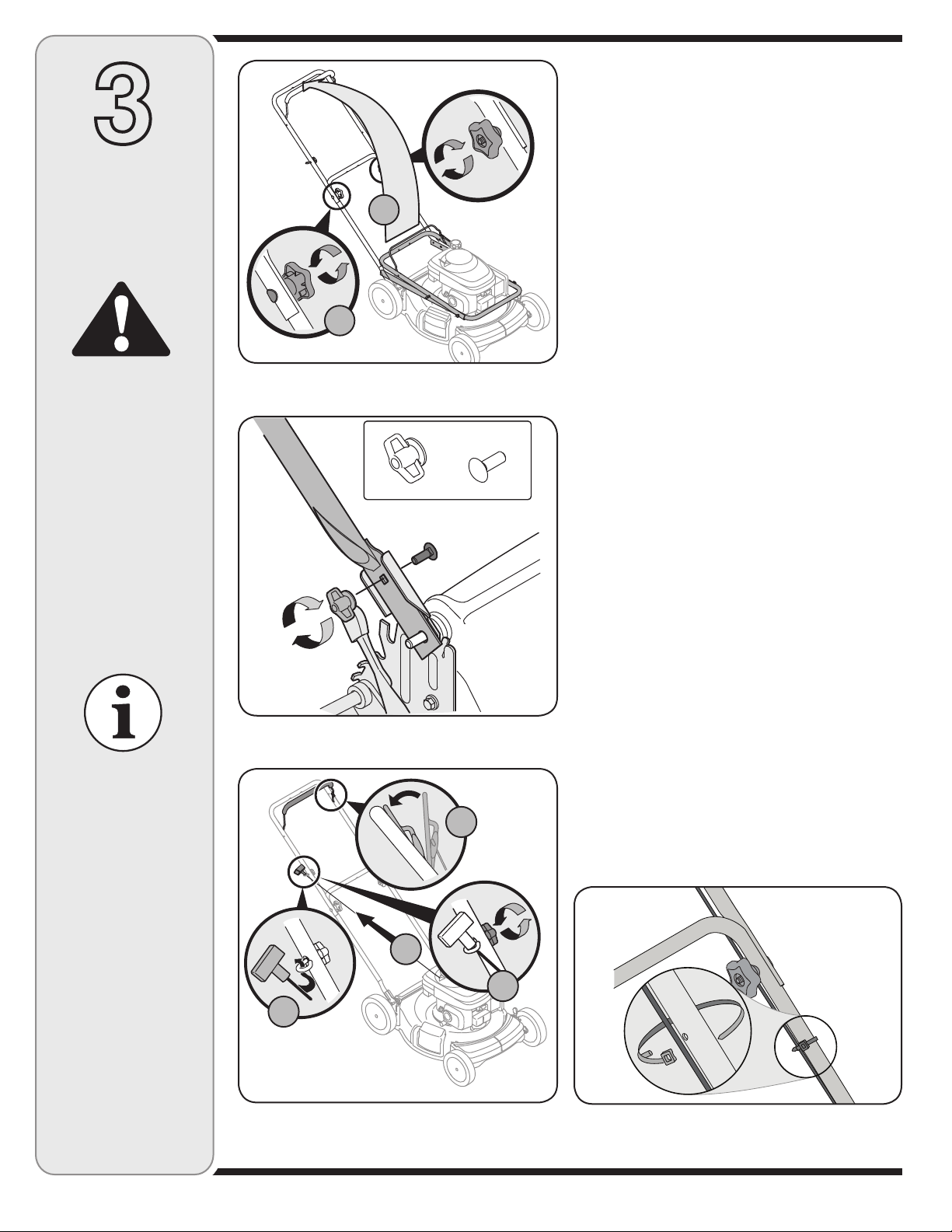 3