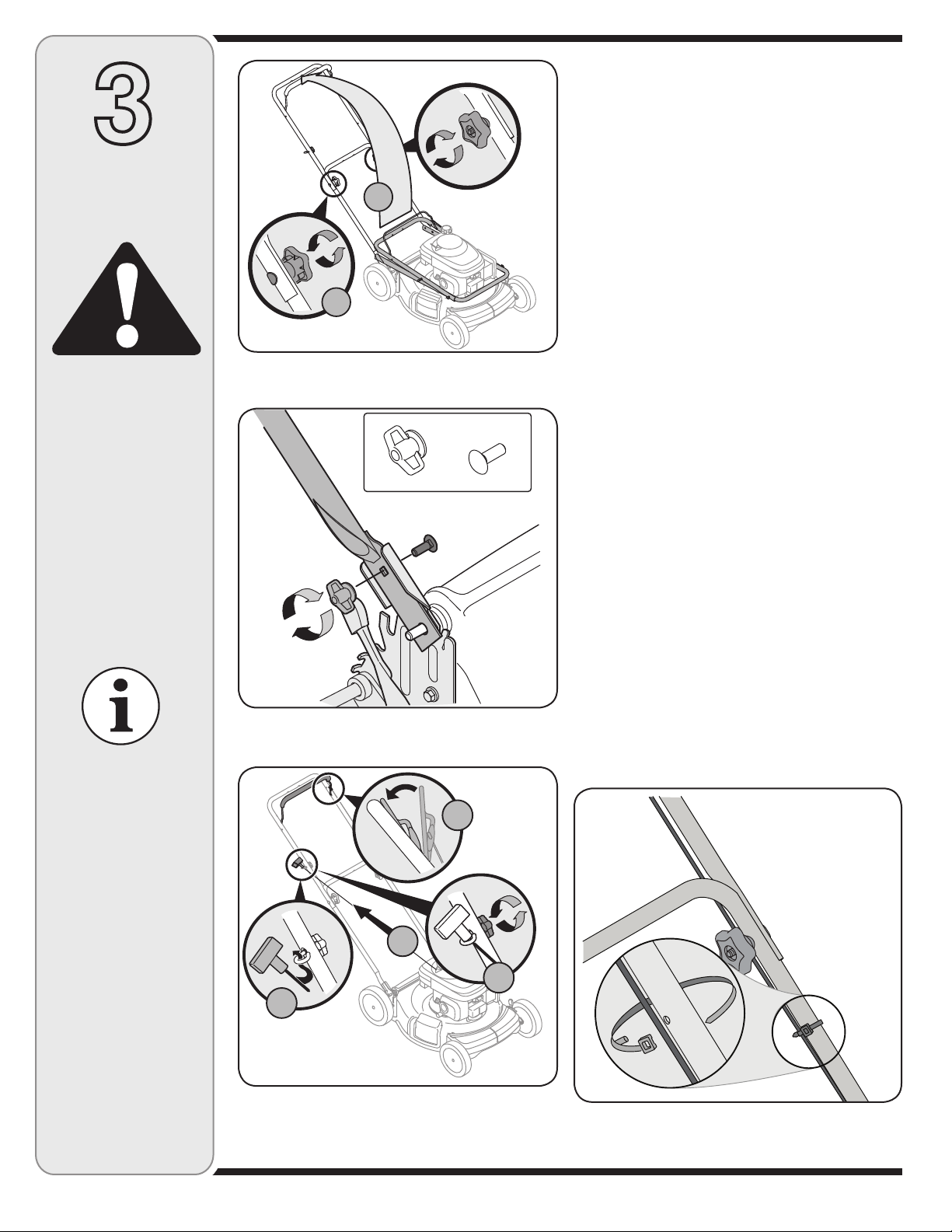 3