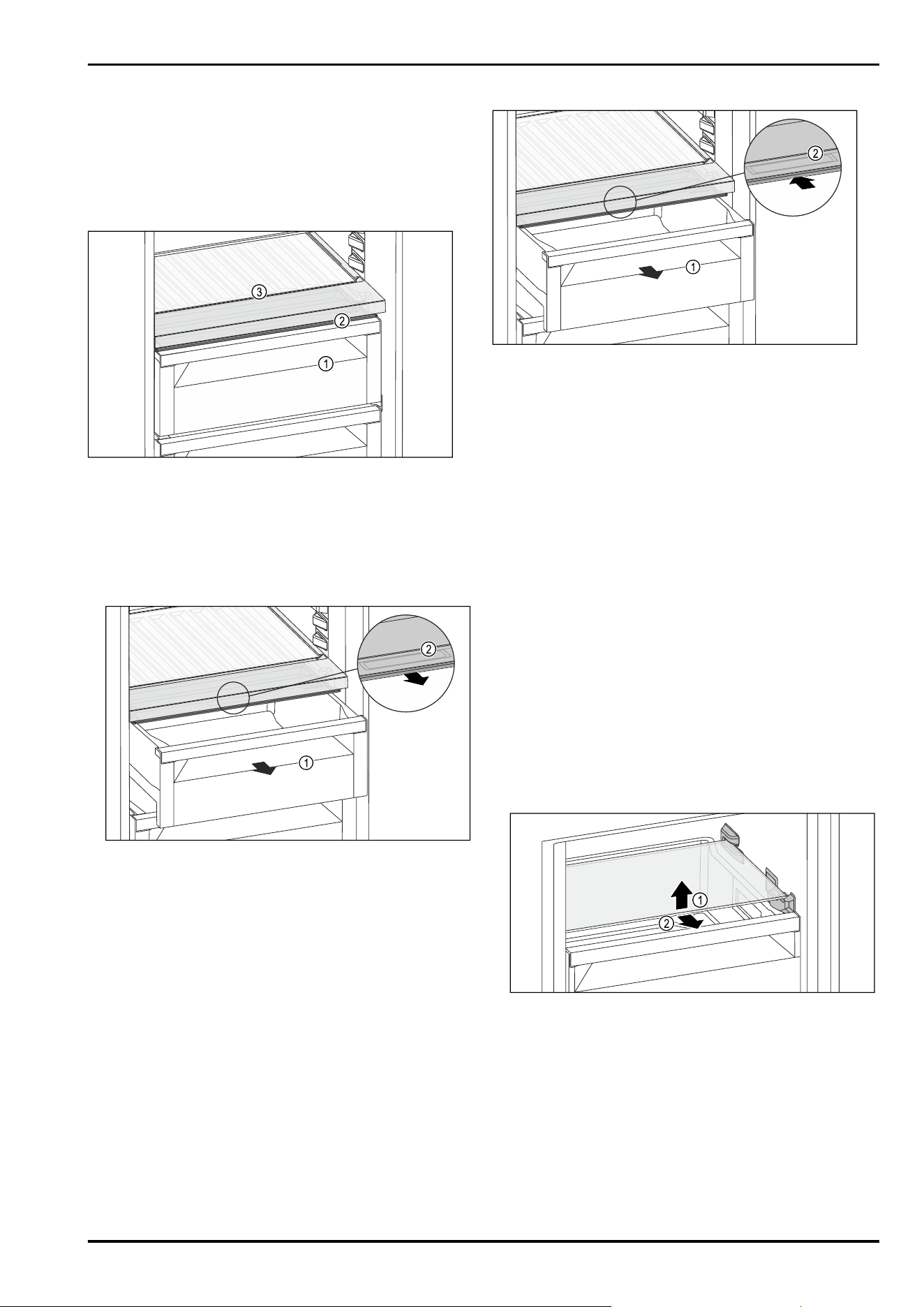 ③
②
①

②
①

②
①

①
②