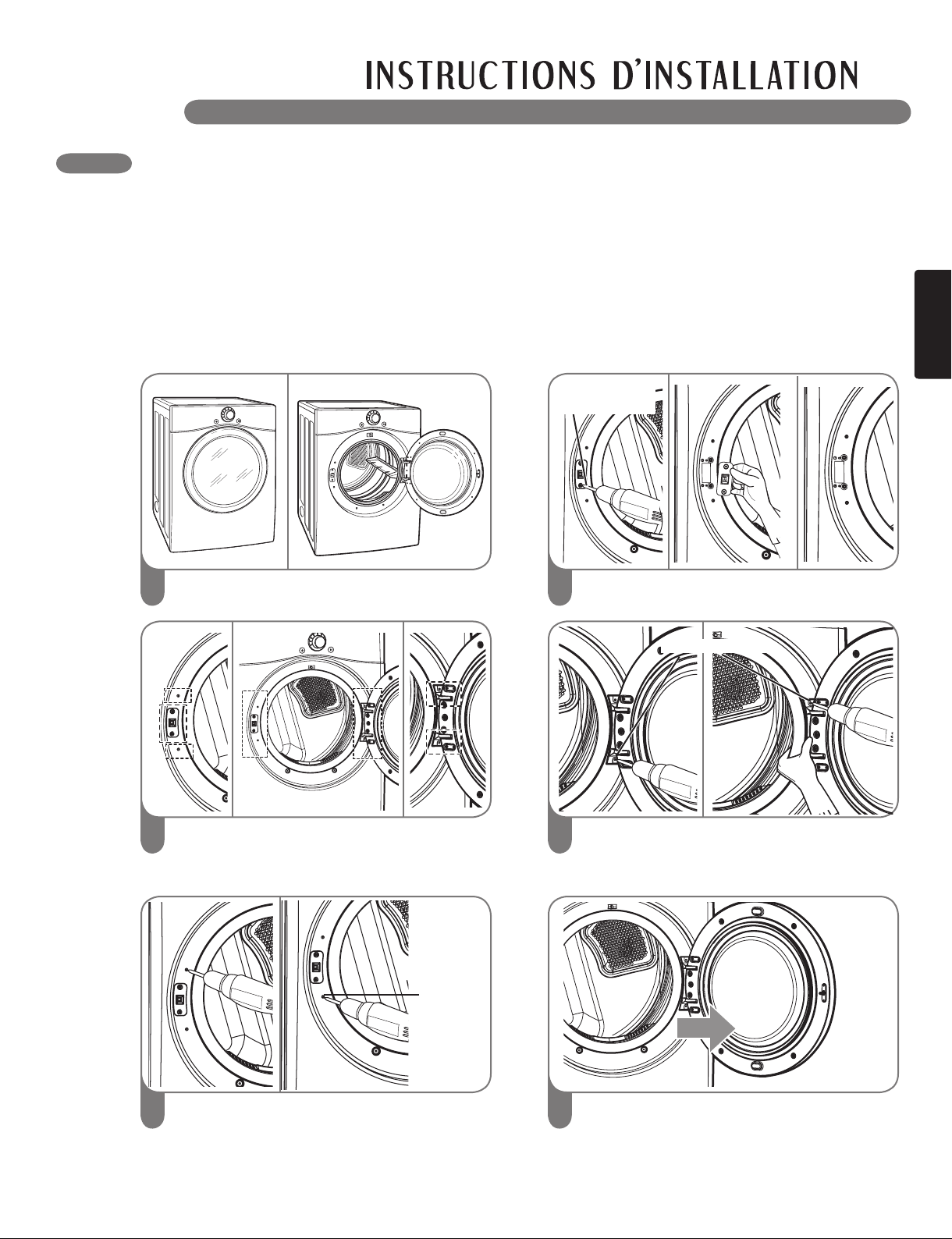 INSTRUCTIONS D'INSTALLATION