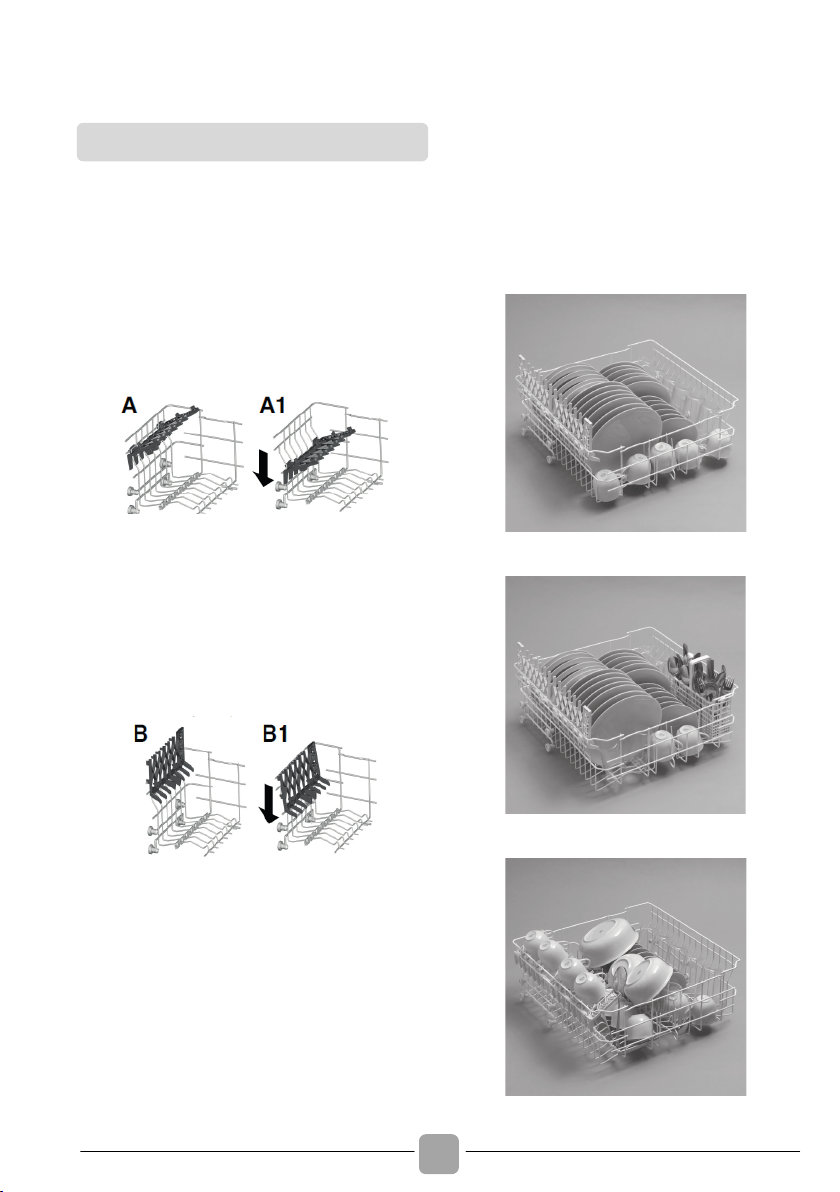 A

A1

B

B1